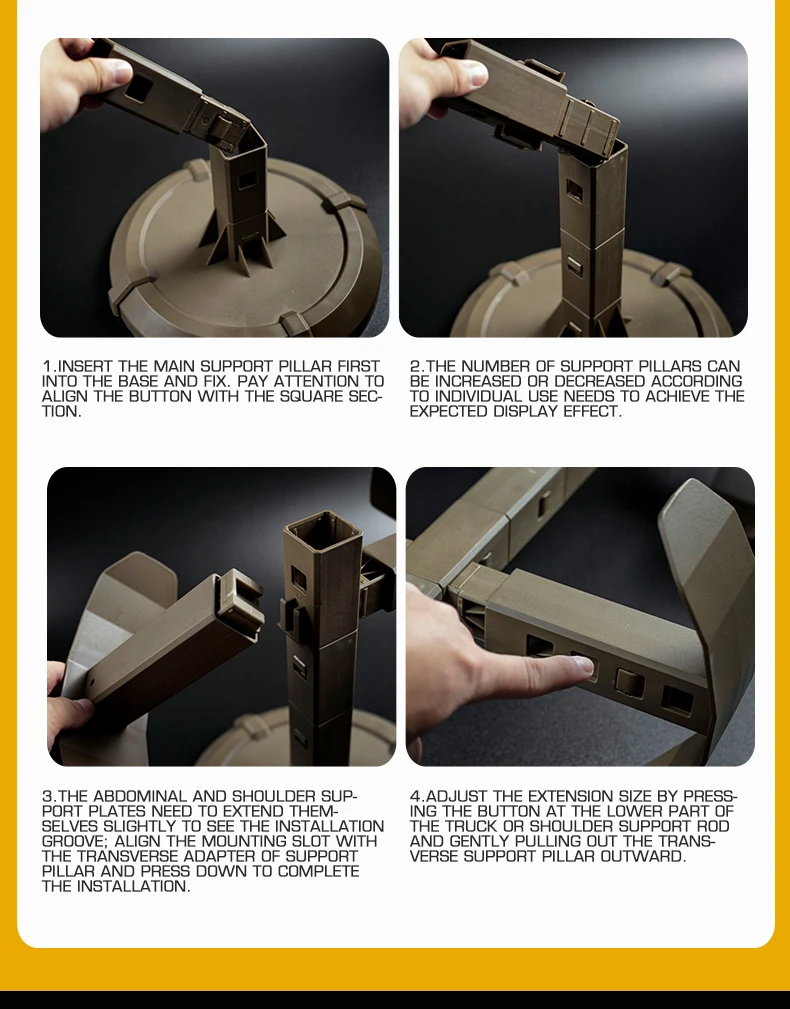 1.INSERT THE MAIN SUPPORT PILLAR FIRST INTO THE BASE AND FIX. PAY ATTENTION TO ALIGN THE BUTTON WITH THE SQUARE SECTION.

2.THE NUMBER OF SUPPORT PILLARS CAN BE INCREASED OR DECREASED ACCORDING TO INDIVIDUAL USE NEEDS TO ACHIEVE THE EXPECTED DISPLAY EFFECT.

3.THE ABDOMINAL AND SHOULDER SUPPORT PLATES NEED TO EXTEND THEMSELVES SLIGHTLY TO SEE THE INSTALLATION GROOVE; ALIGN THE MOUNTING SLOT WITH THE TRANSVERSE ADAPTER OF SUPPORT PILLAR AND PRESS DOWN TO COMPLETE THE INSTALLATION.

4.ADJUST THE EXTENSION SIZE BY PRESSING THE BUTTON AT THE LOWER PART OF THE TRUCK OR SHOULDER SUPPORT ROD AND GENTLY PULLING OUT THE TRANSVERSE SUPPORT PILLAR OUTWARD.