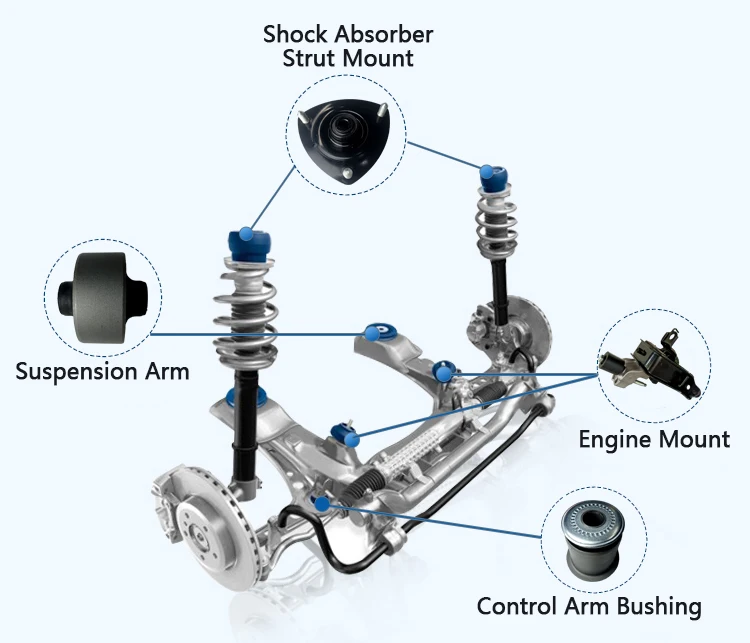 Shock Absorber
Strut Mount

Suspension Arm

Engine Mount

Control Arm Bushing