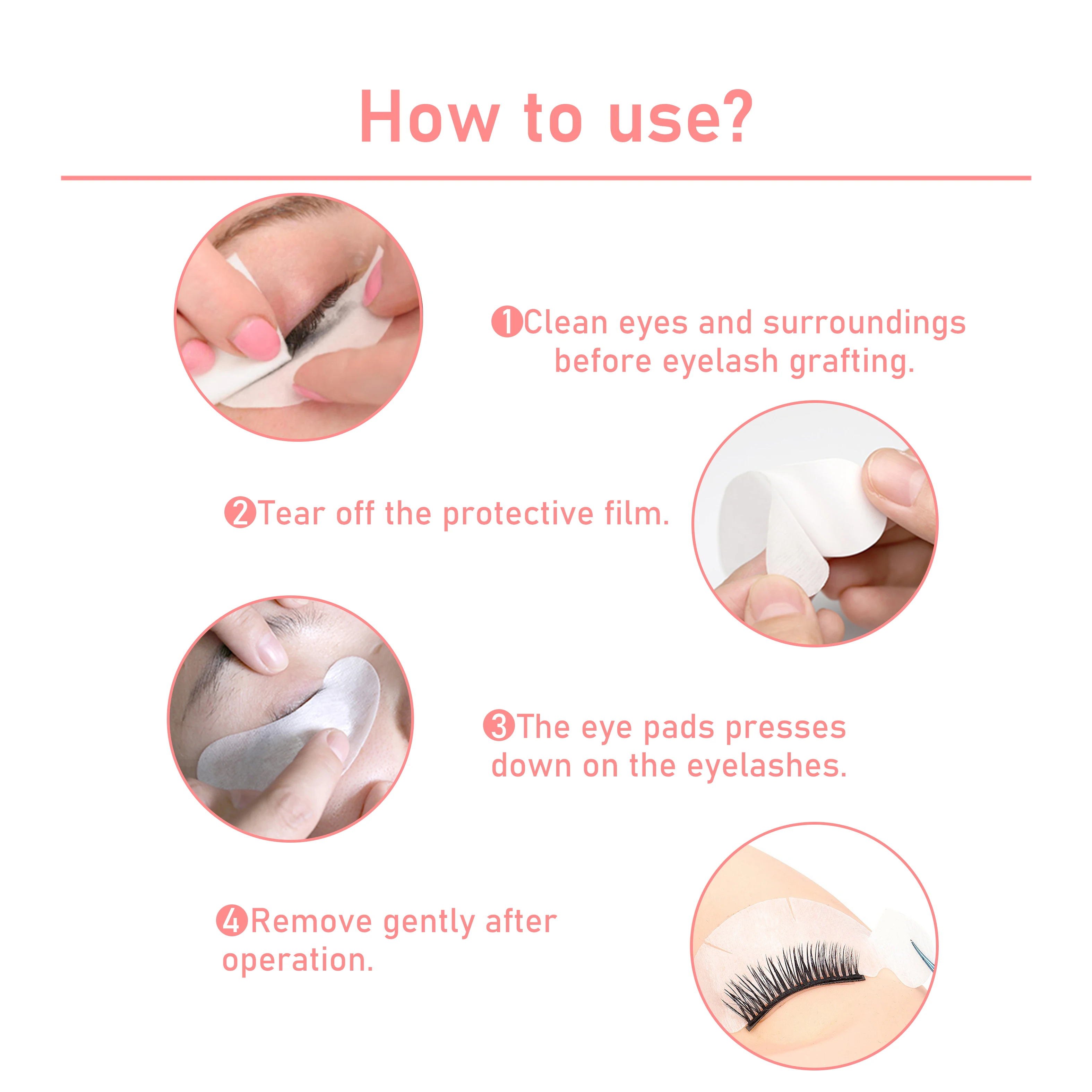 How to use?

❶Clean eyes and surroundings before eyelash grafting.

❷Tear off the protective film.

❸The eye pads presses down on the eyelashes.

❹Remove gently after operation.