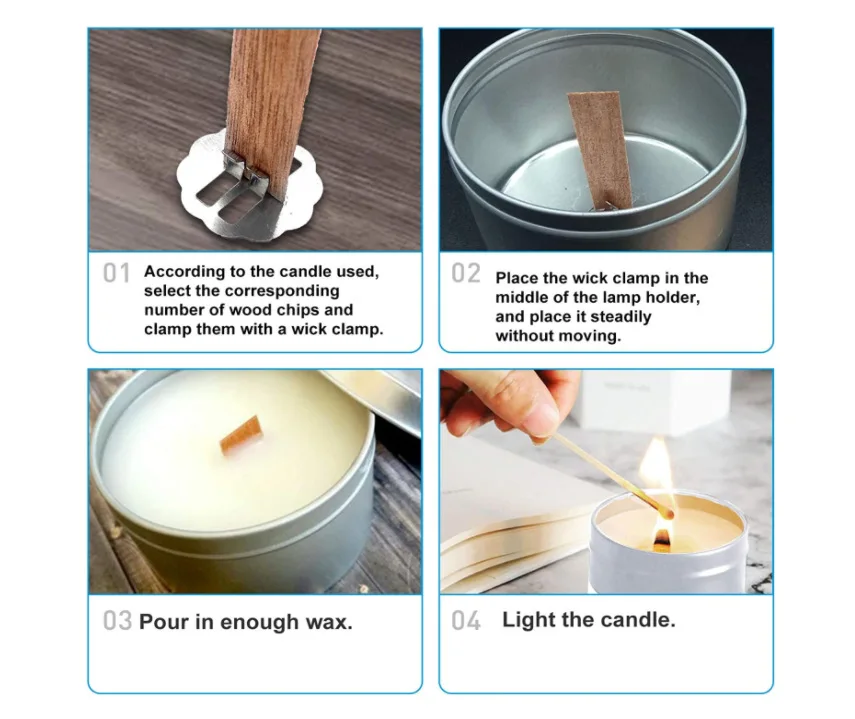 01 According to the candle used, select the corresponding number of wood chips and clamp them with a wick clamp.

02 Place the wick clamp in the middle of the lamp holder, and place it steadily without moving.

03 Pour in enough wax.

04 Light the candle.