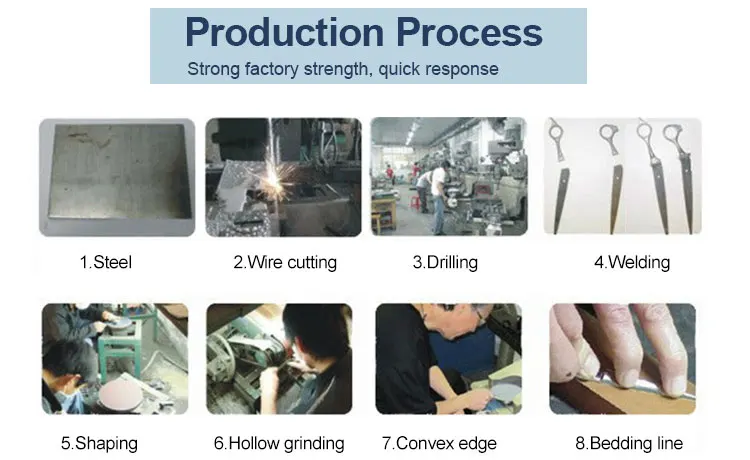 Production Process
Strong factory strength, quick response

1.Steel

2.Wire cutting

3.Drilling

4.Welding

5.Shaping

6.Hollow grinding

7.Convex edge

8.Bedding line