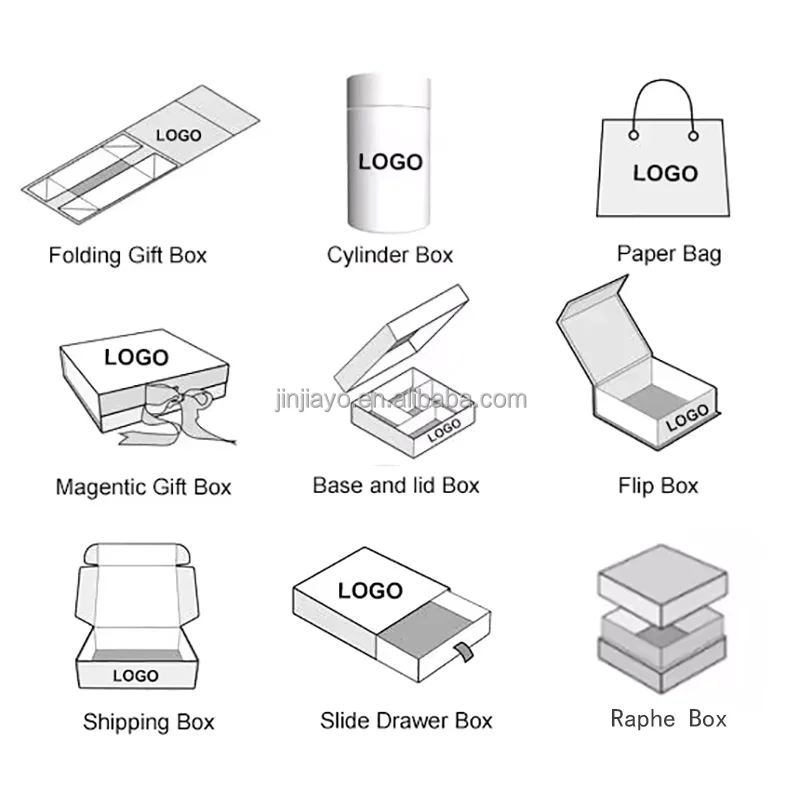 LOGO

Folding Gift Box

LOGO

Cylinder Box

LOGO

Paper Bag

LOGO

Magentic Gift Box

jinjiayo.en.alibaba.com

LOGO

Base and lid Box

LOGO

Flip Box

LOGO

Shipping Box

LOGO

Slide Drawer Box

Raphe Box