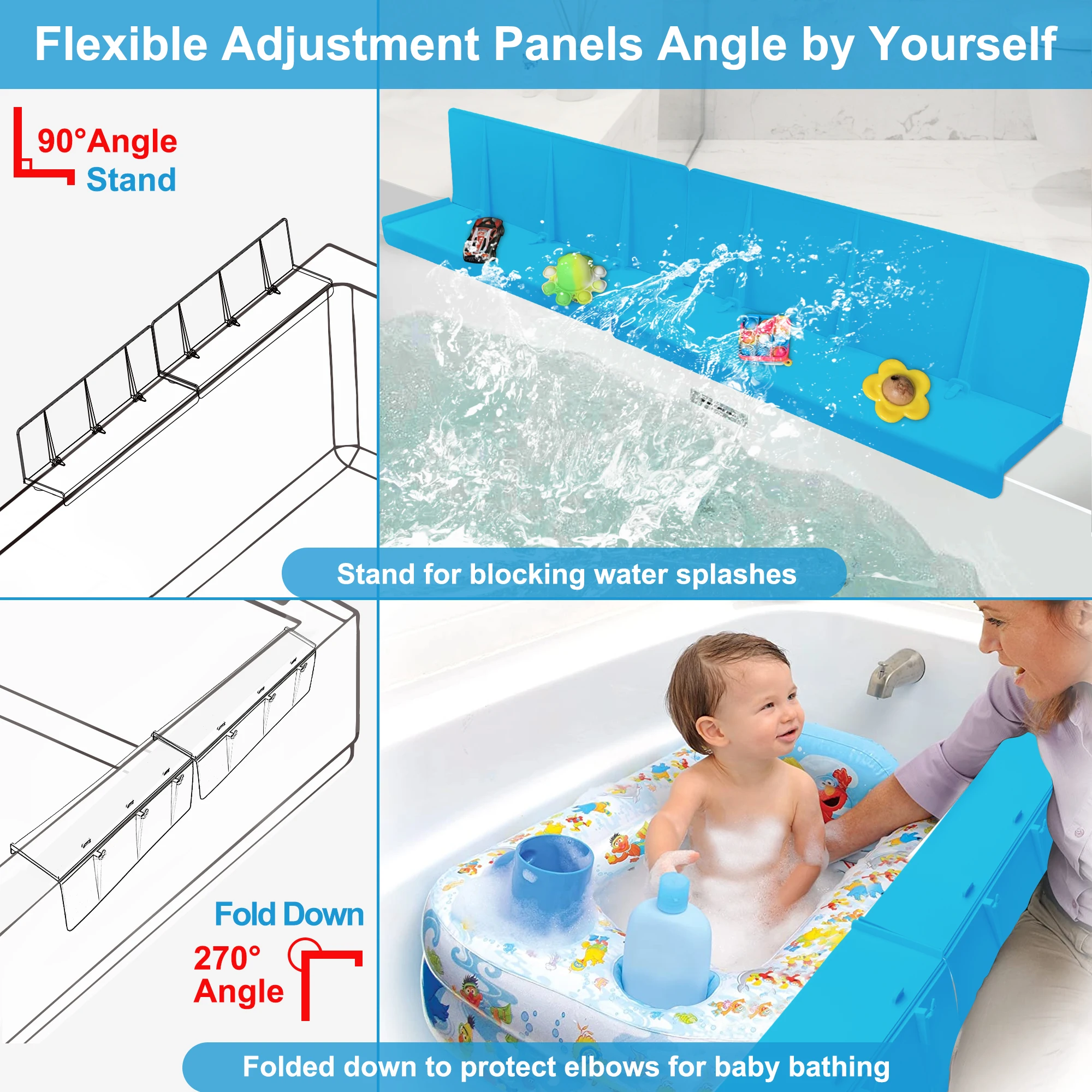 Flexible Adjustment Panels Angle by Yourself

90°Angle
Stand

Stand for blocking water splashes

Fold Down
270°
Angle

Folded down to protect elbows for baby bathing