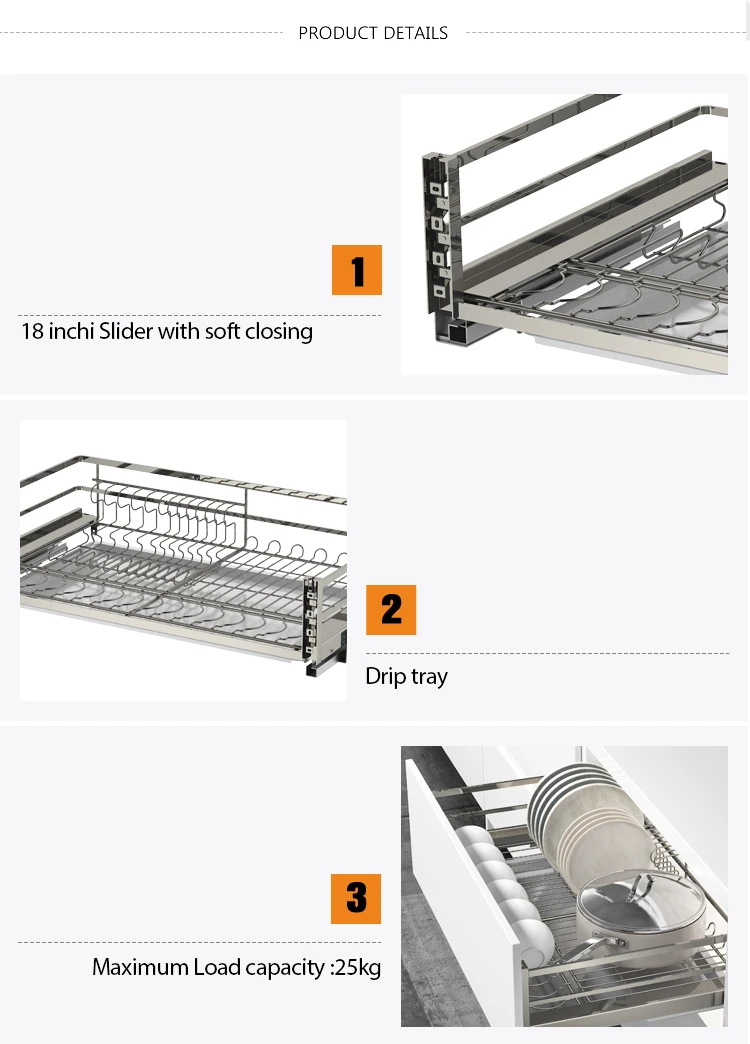 PRODUCT DETAILS

1

18 inchi Slider with soft closing

2

Drip tray

3

Maximum Load capacity :25kg