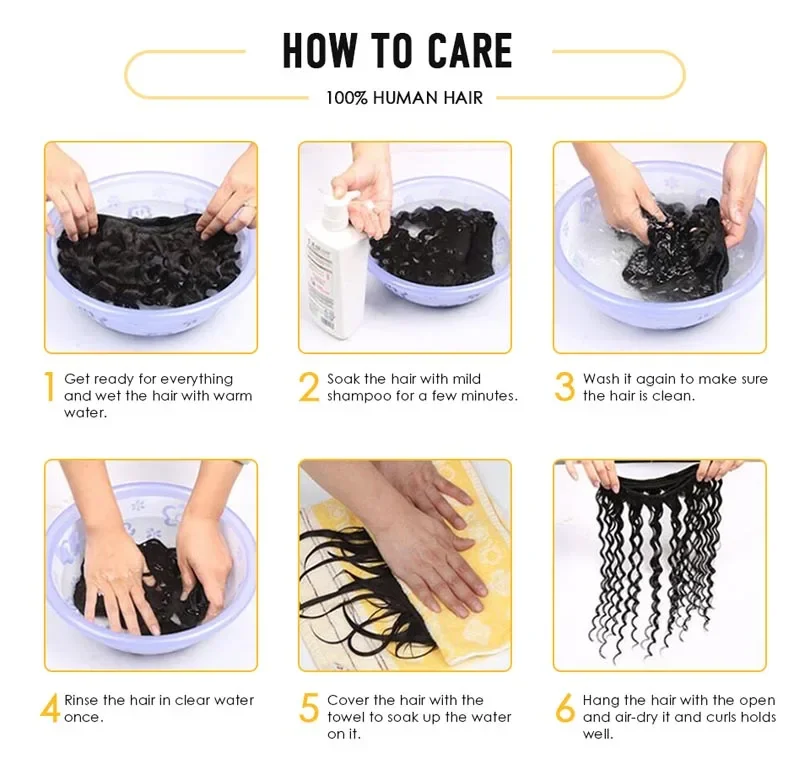 HOW TO CARE

100% HUMAN HAIR

1 Get ready for everything and wet the hair with warm water.

2 Soak the hair with mild shampoo for a few minutes.

3 Wash it again to make sure the hair is clean.

4 Rinse the hair in clear water once.

5 Cover the hair with the towel to soak up the water on it.

6 Hang the hair with the open and air-dry it and curls holds well.