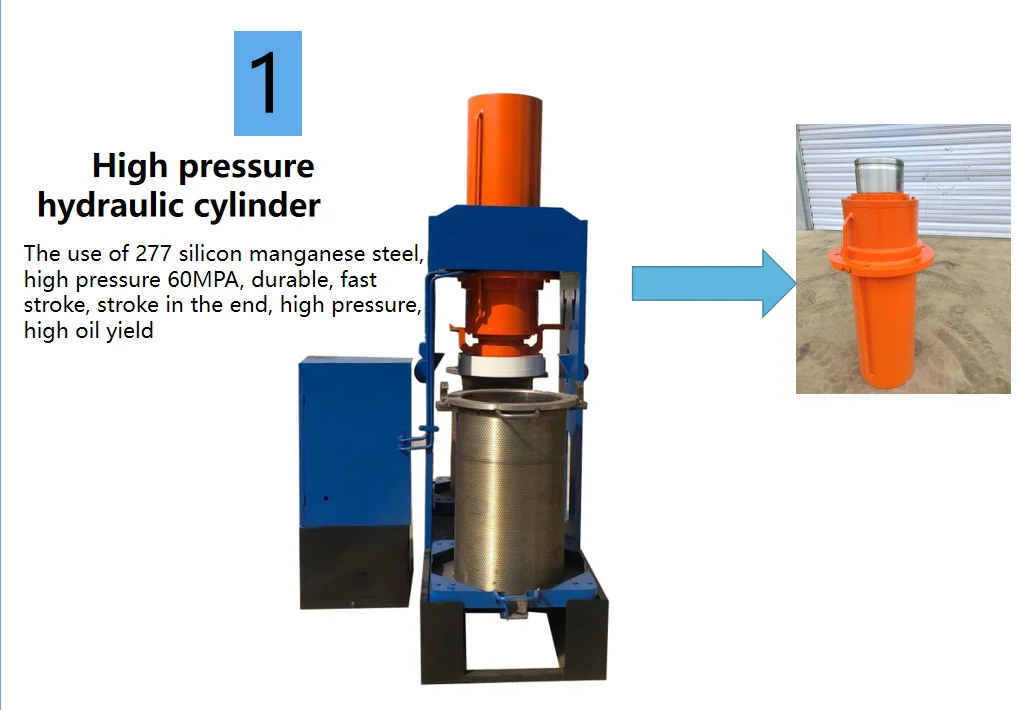 1

High pressure hydraulic cylinder

The use of 277 silicon manganese steel, high pressure 60MPA, durable, fast stroke, stroke in the end, high pressure, high oil yield