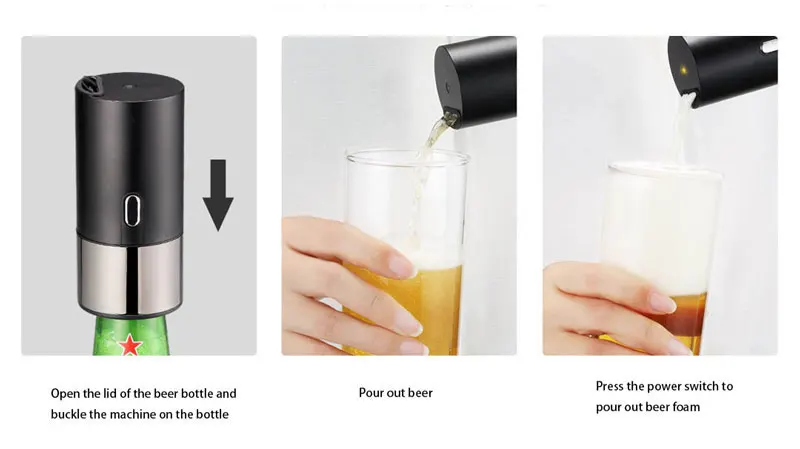 Open the lid of the beer bottle and buckle the machine on the bottle

Pour out beer

Press the power switch to pour out beer foam