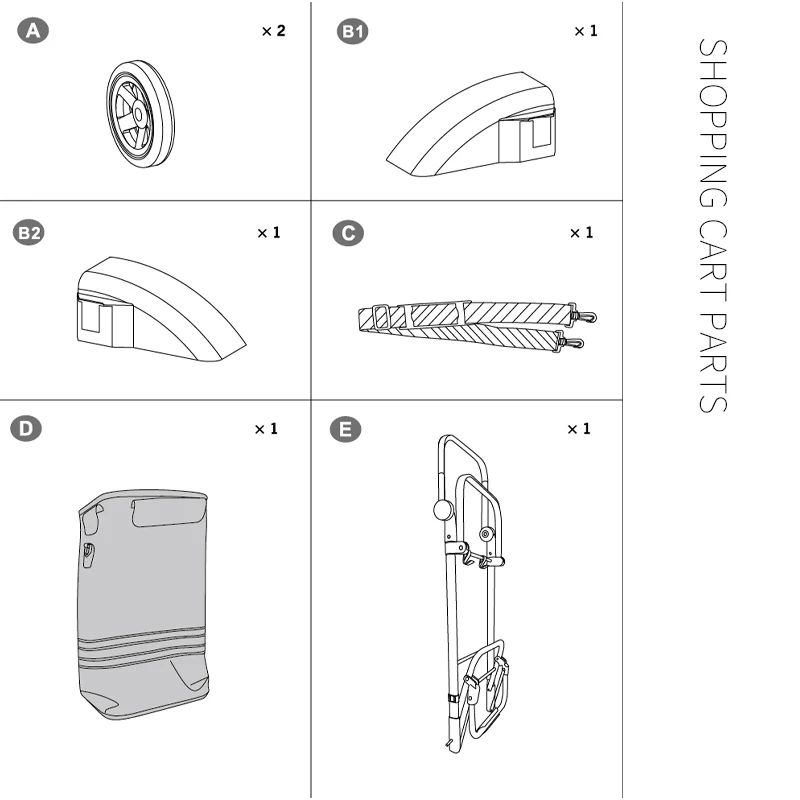 A × 2

B1 × 1

B2 × 1

C × 1

D × 1

E × 1

SHOPPING CART PARTS