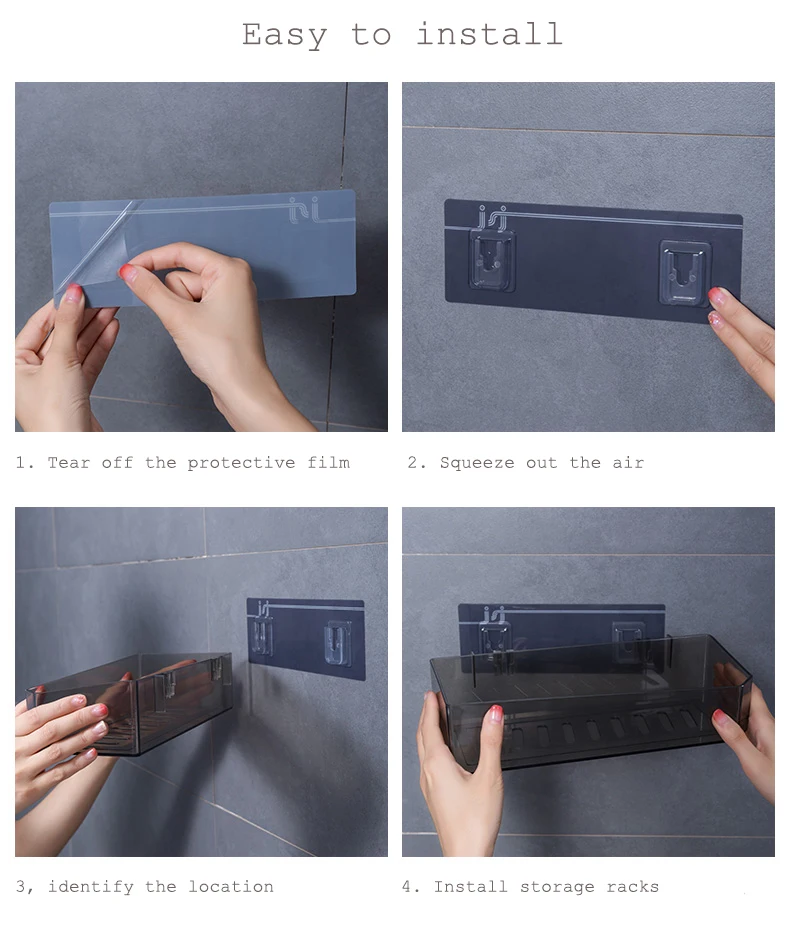 Easy to install

1. Tear off the protective film

2. Squeeze out the air

3, identify the location

4. Install storage racks