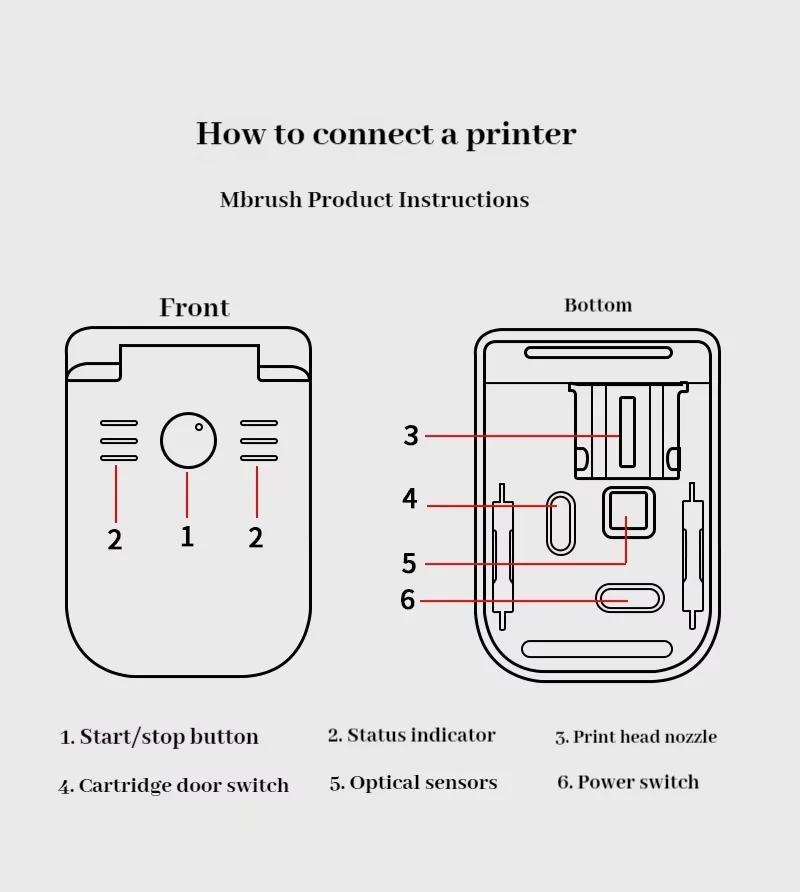 How to connect a printer

Mbrush Product Instructions

Front

2 1 2

Bottom

3
4
5
6

1. Start/stop button
2. Status indicator
3. Print head nozzle
4. Cartridge door switch
5. Optical sensors
6. Power switch