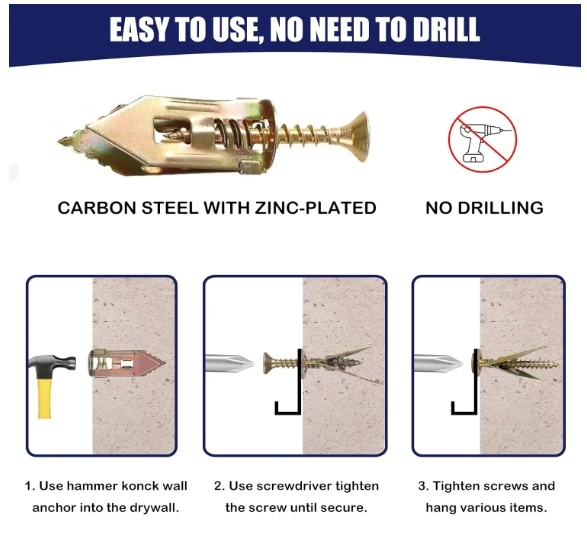 EASY TO USE, NO NEED TO DRILL

CARBON STEEL WITH ZINC-PLATED

NO DRILLING

1. Use hammer konck wall anchor into the drywall.

2. Use screwdriver tighten the screw until secure.

3. Tighten screws and hang various items.