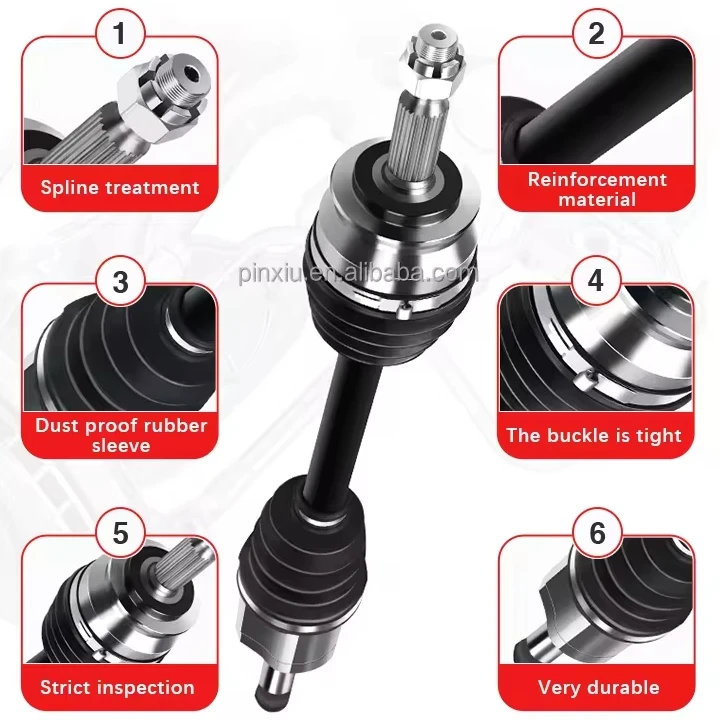 1
Spline treatment

2
Reinforcement material

pinxiu.en.alibaba.com

3
Dust proof rubber sleeve

4
The buckle is tight

5
Strict inspection

6
Very durable