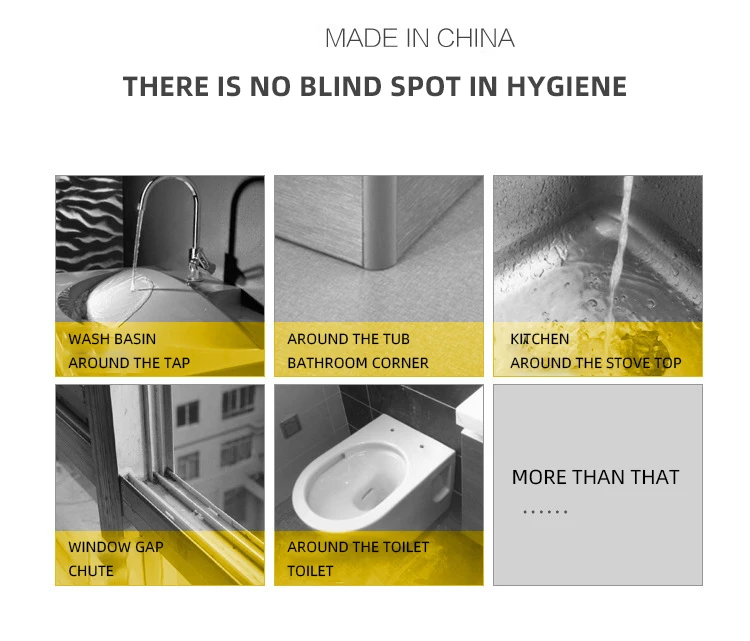 MADE IN CHINA

THERE IS NO BLIND SPOT IN HYGIENE

WASH BASIN
AROUND THE TAP

AROUND THE TUB
BATHROOM CORNER

KITCHEN
AROUND THE STOVE TOP

WINDOW GAP
CHUTE

AROUND THE TOILET
TOILET

MORE THAN THAT
......