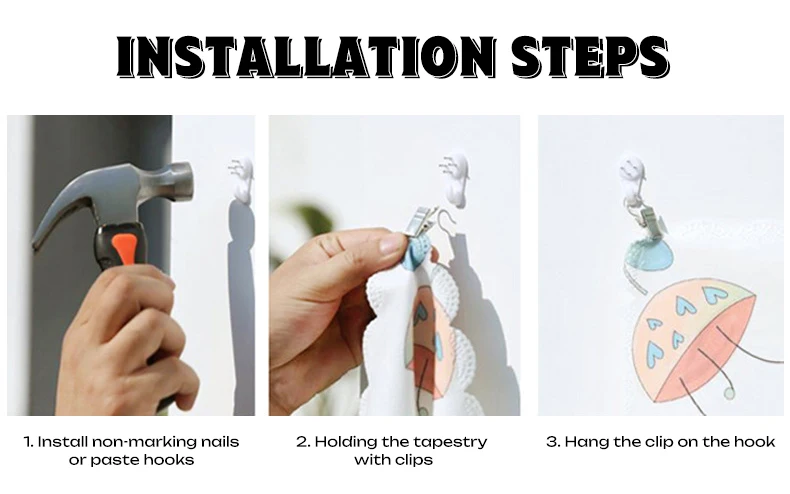 INSTALLATION STEPS

1. Install non-marking nails or paste hooks

2. Holding the tapestry with clips

3. Hang the clip on the hook