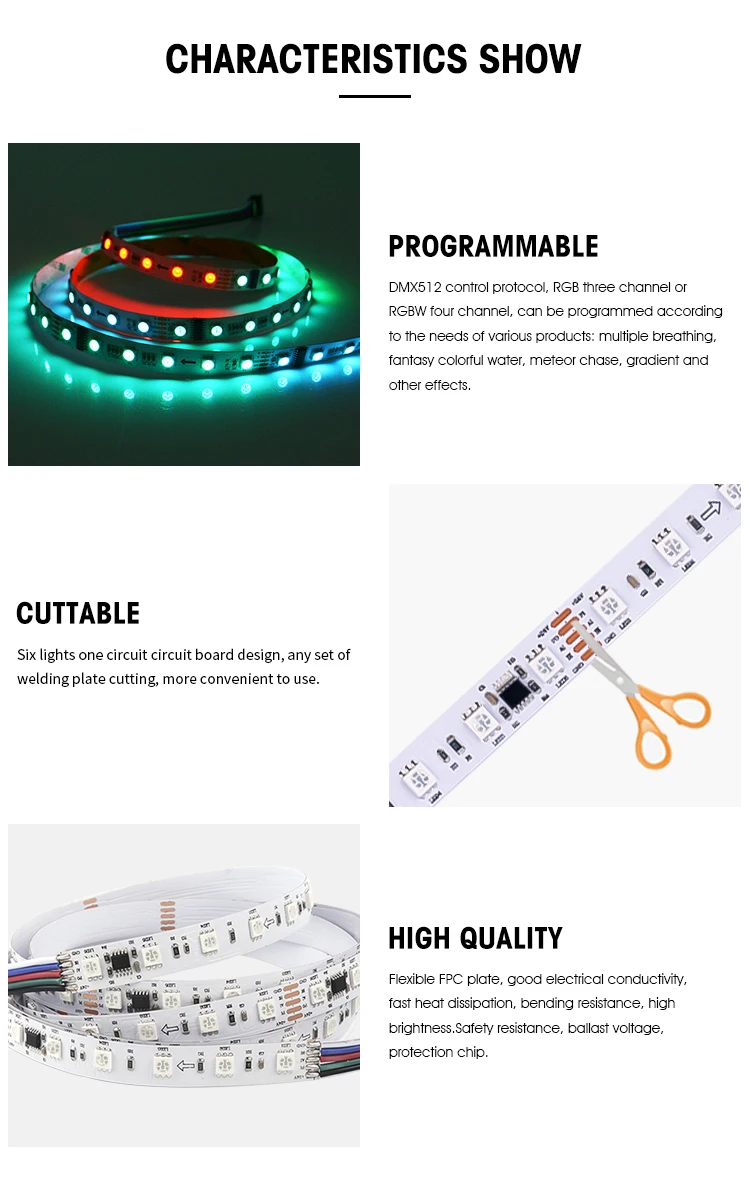 CHARACTERISTICS SHOW

PROGRAMMABLE

DMX512 control protocol, RGB three channel or RGBW four channel, can be programmed according to the needs of various products: multiple breathing, fantasy colorful water, meteor chase, gradient and other effects.

CUTTABLE

Six lights one circuit circuit board design, any set of welding plate cutting, more convenient to use.

HIGH QUALITY

Flexible FPC plate, good electrical conductivity, fast heat dissipation, bending resistance, high brightness.Safety resistance, ballast voltage, protection chip.