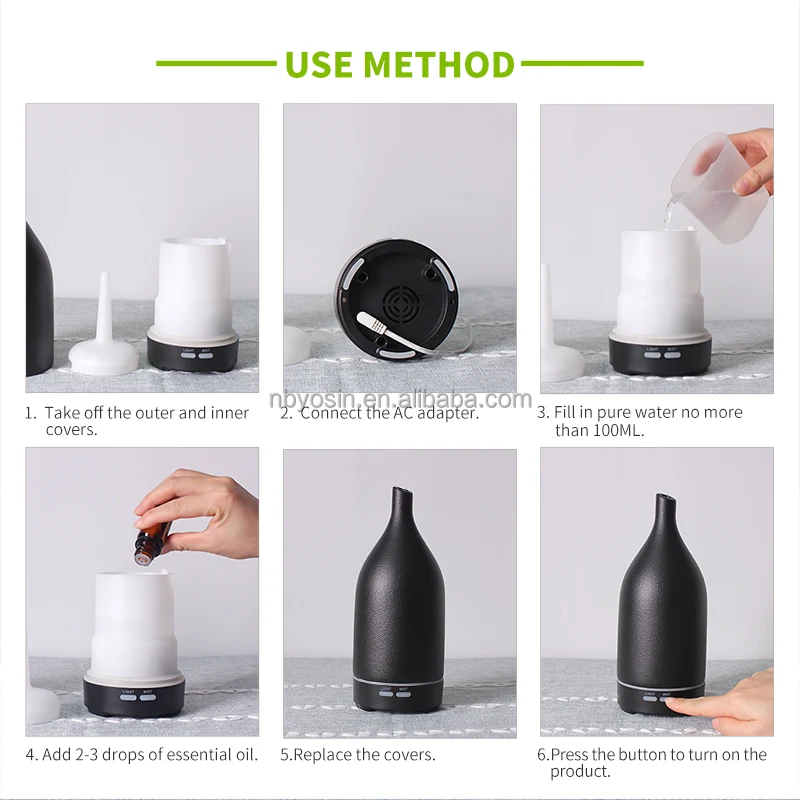 USE METHOD

LIGHT MIST

1. Take off the outer and inner covers.

nbyosin.en.alibaba.com

2. Connect the AC adapter.

LIGHT MIST

3. Fill in pure water no more than 100ML.

LIGHT MIST

4. Add 2-3 drops of essential oil.

LIGHT MIST

5.Replace the covers.

LIGHT MIST

6.Press the button to turn on the product.