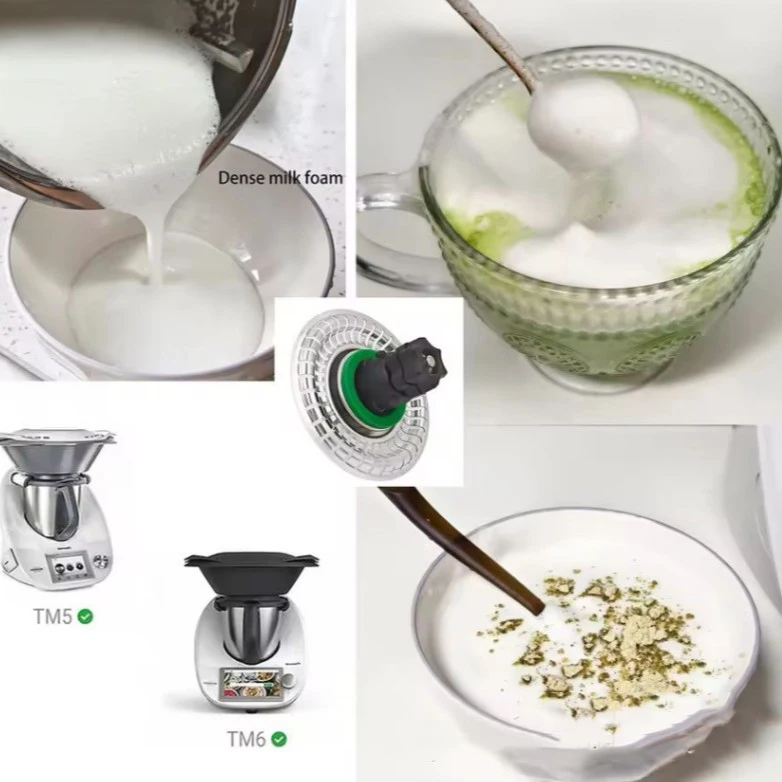 Dense milk foam

TM5

TM6