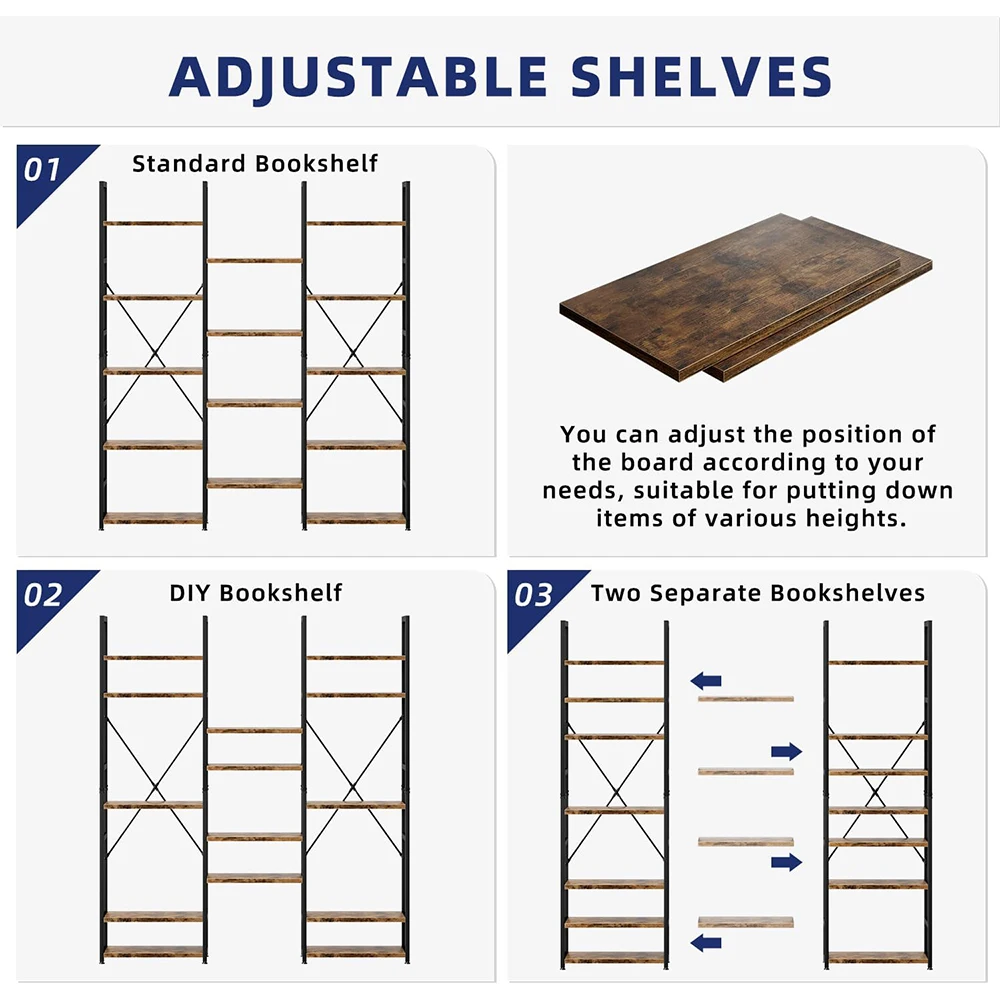 ADJUSTABLE SHELVES

01 Standard Bookshelf

You can adjust the position of the board according to your needs, suitable for putting down items of various heights.

02 DIY Bookshelf

03 Two Separate Bookshelves