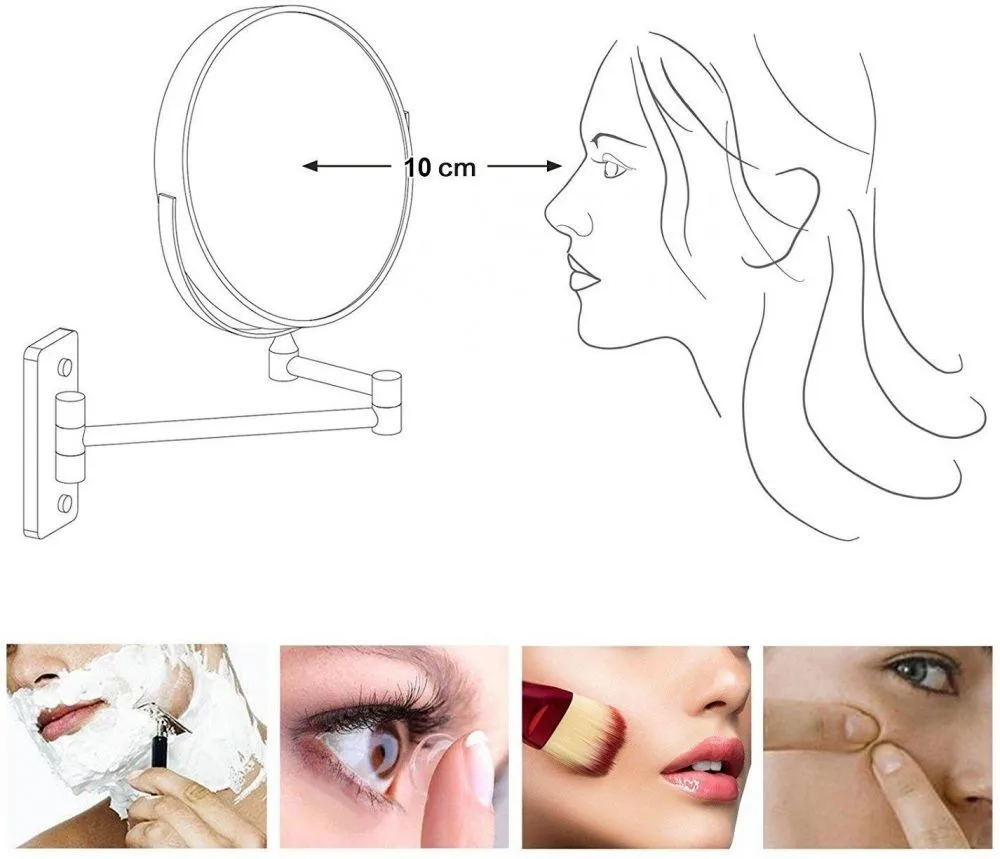 10 cm