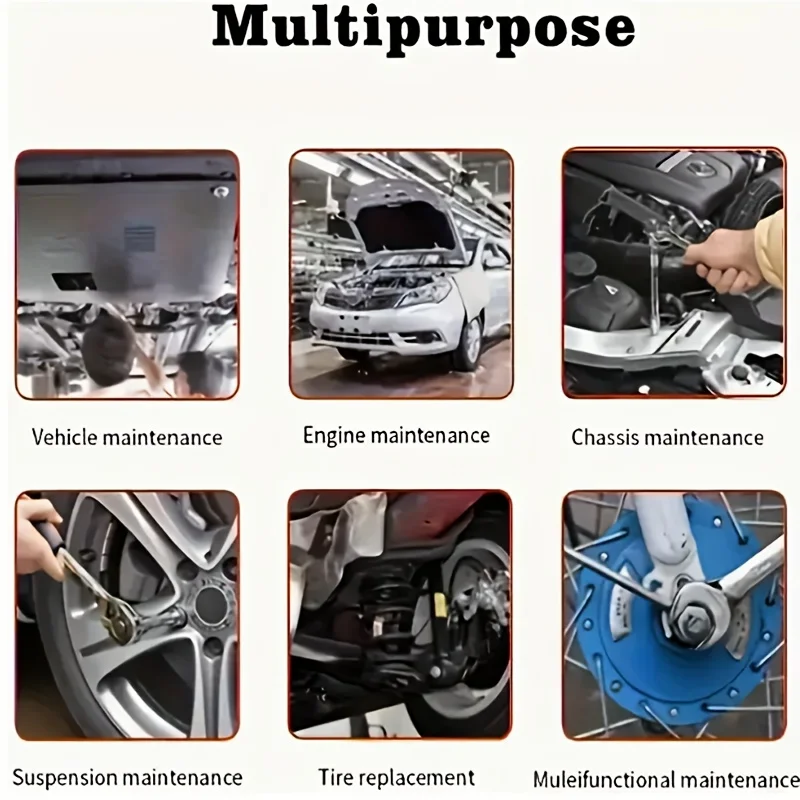 Multipurpose

Vehicle maintenance

Engine maintenance

Chassis maintenance

Suspension maintenance

Tire replacement

Muleifunctional maintenance