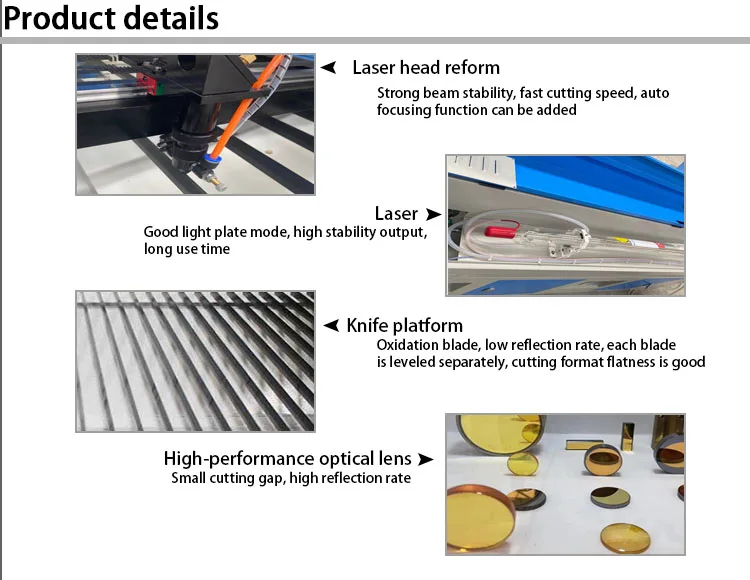 Product details

Laser head reform
Strong beam stability, fast cutting speed, auto focusing function can be added

Laser
Good light plate mode, high stability output, long use time

Knife platform
Oxidation blade, low reflection rate, each blade is leveled separately, cutting format flatness is good

High-performance optical lens
Small cutting gap, high reflection rate