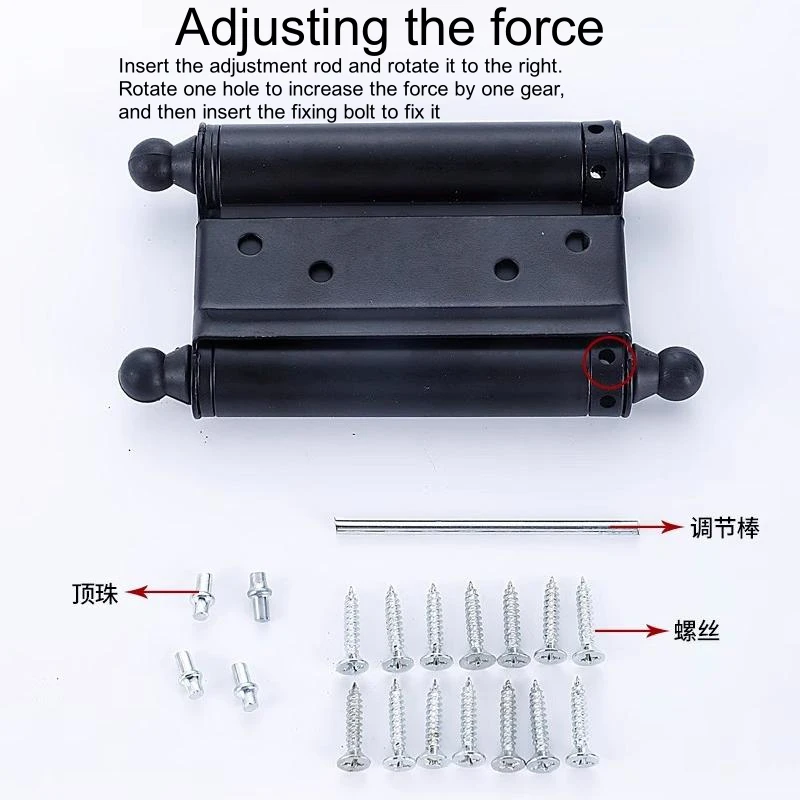 Adjusting the force

Insert the adjustment rod and rotate it to the right. Rotate one hole to increase the force by one gear, and then insert the fixing bolt to fix it

调节棒

顶珠

螺丝