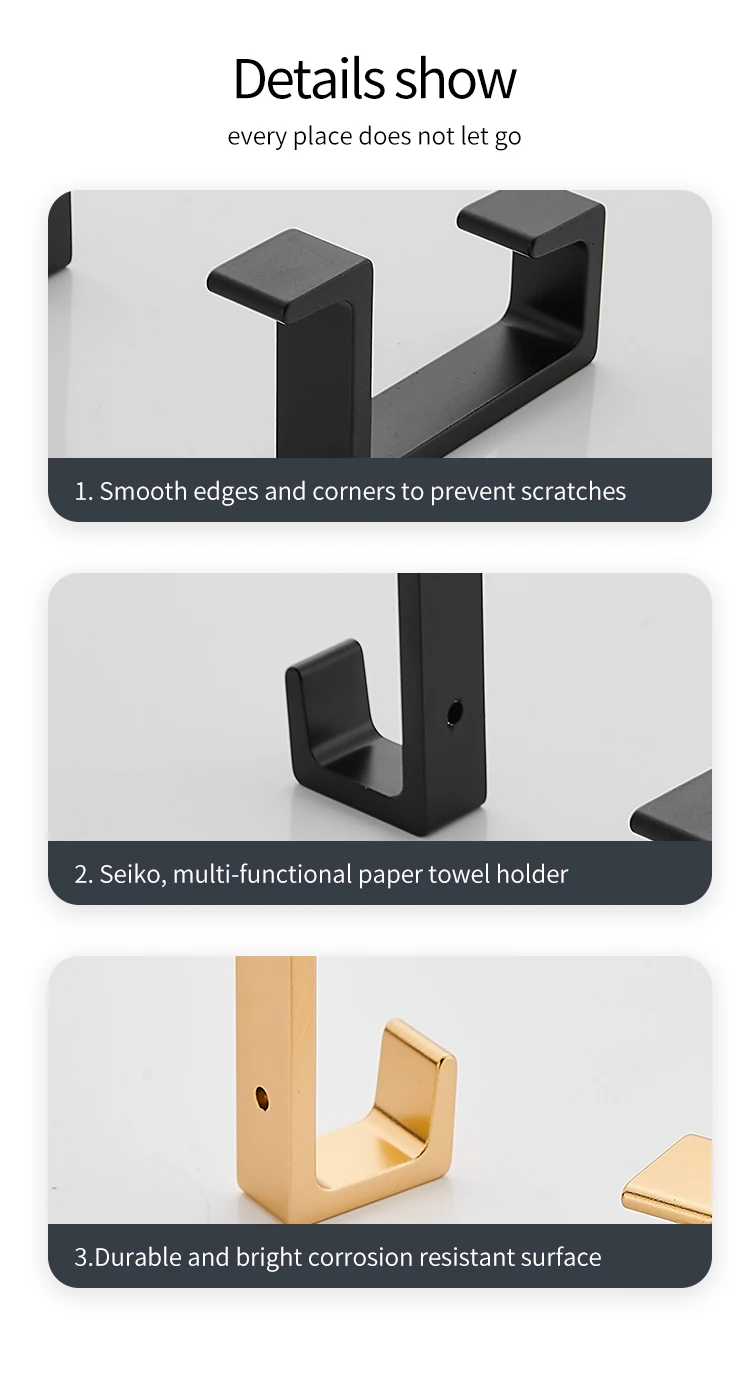 Details show
every place does not let go

1. Smooth edges and corners to prevent scratches

2. Seiko, multi-functional paper towel holder

3.Durable and bright corrosion resistant surface