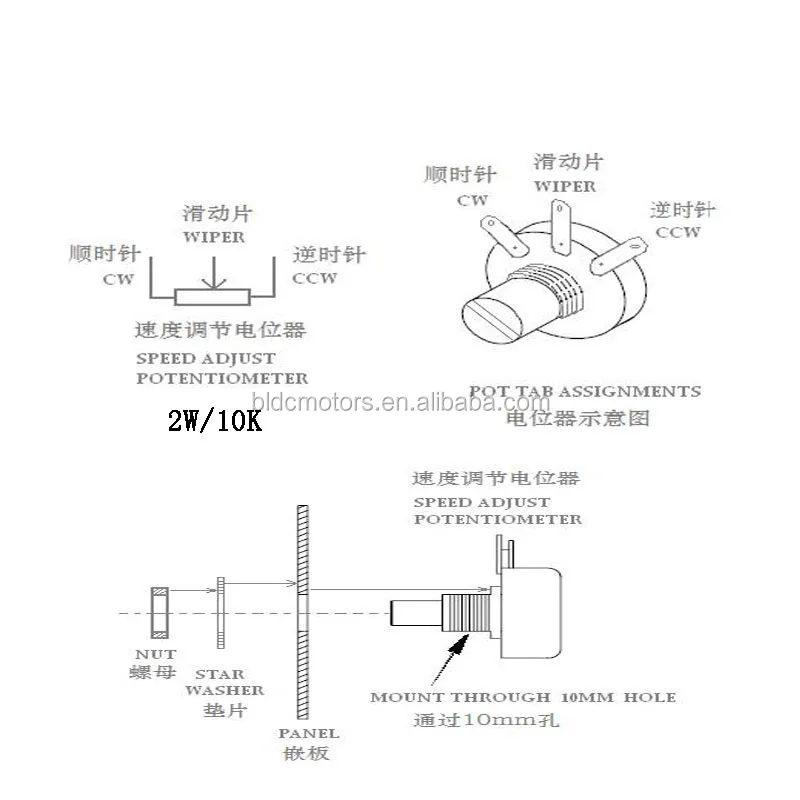 滑动片
WIPER
顺时针
CW
逆时针
CCW
速度调节电位器
SPEED ADJUST
POTENTIOMETER

2W/10K

顺时针
CW
滑动片
WIPER
逆时针
CCW

POT TAB ASSIGNMENTS
电位器示意图

bldcmotors.en.alibaba.com

速度调节电位器
SPEED ADJUST
POTENTIOMETER

NUT
螺母
STAR
WASHER
垫片
PANEL
嵌板
MOUNT THROUGH 10MM HOLE
通过10mm孔