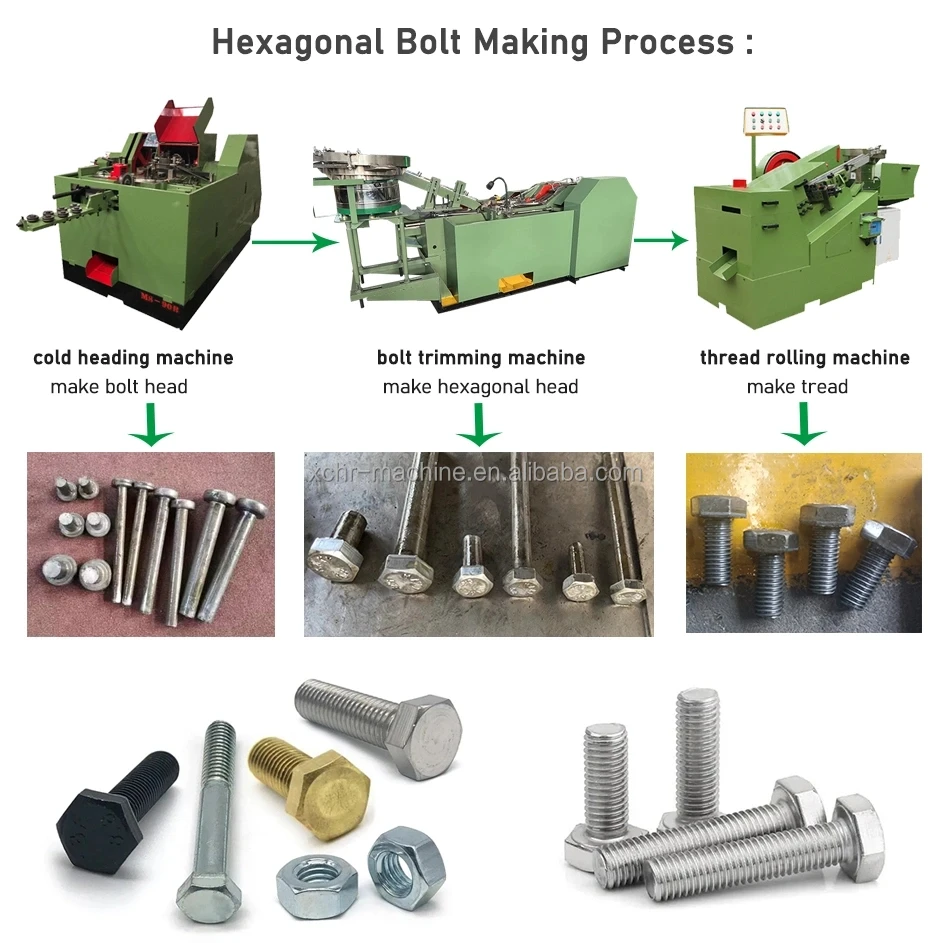 Hexagonal Bolt Making Process :

cold heading machine
make bolt head

bolt trimming machine
make hexagonal head

thread rolling machine
make tread

xchr-machine.en.alibaba.com