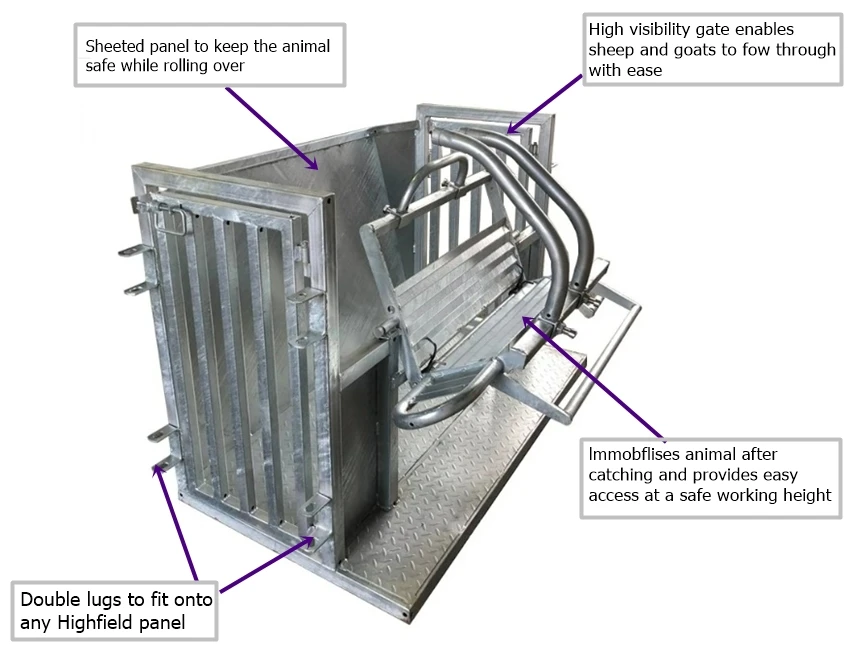 Sheeted panel to keep the animal safe while rolling over

High visibility gate enables sheep and goats to fow through with ease

Immobflises animal after catching and provides easy access at a safe working height

Double lugs to fit onto any Highfield panel