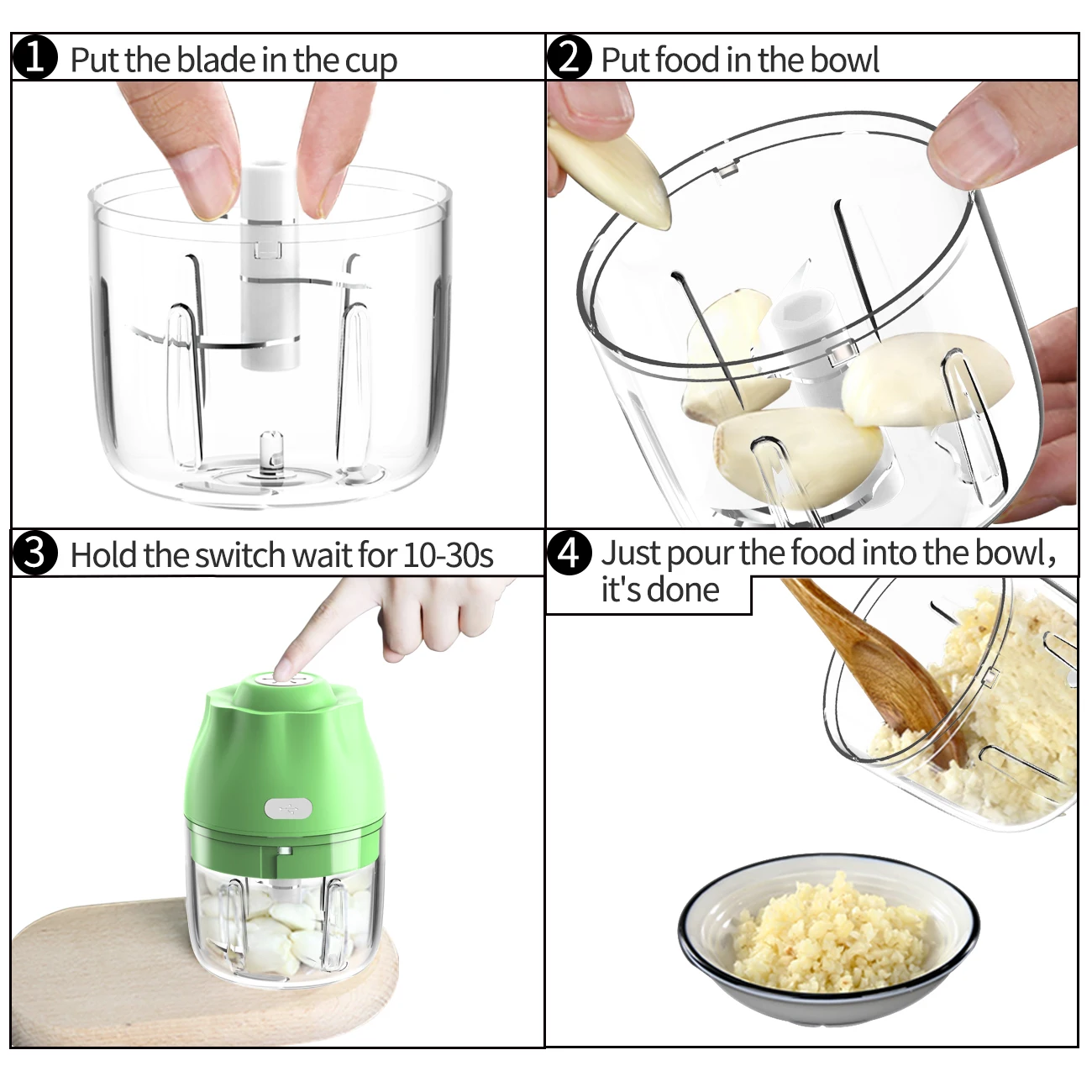 1 Put the blade in the cup

2 Put food in the bowl

3 Hold the switch wait for 10-30s

4 Just pour the food into the bowl, it's done