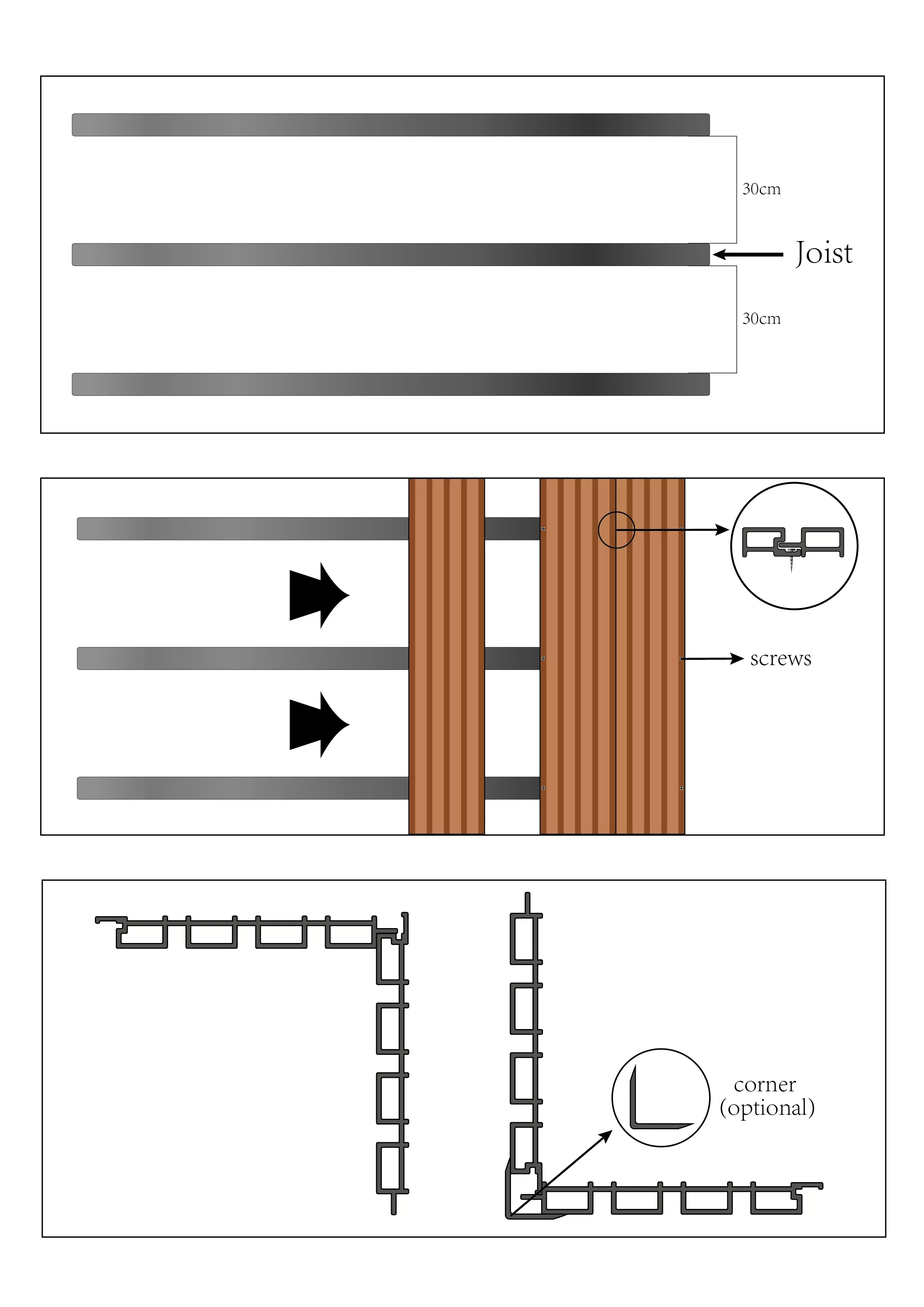 30cm

Joist

30cm

screws

corner
(optional)