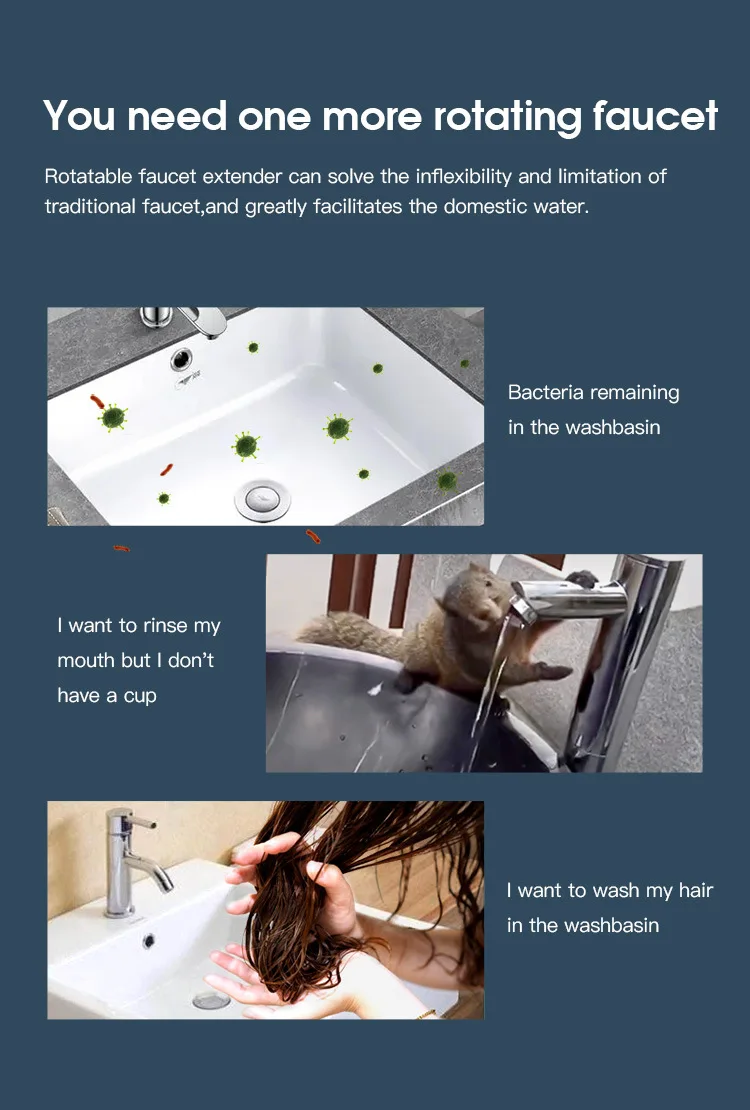 You need one more rotating faucet

Rotatable faucet extender can solve the inflexibility and limitation of traditional faucet,and greatly facilitates the domestic water.

Bacteria remaining in the washbasin

I want to rinse my mouth but I don't have a cup

I want to wash my hair in the washbasin