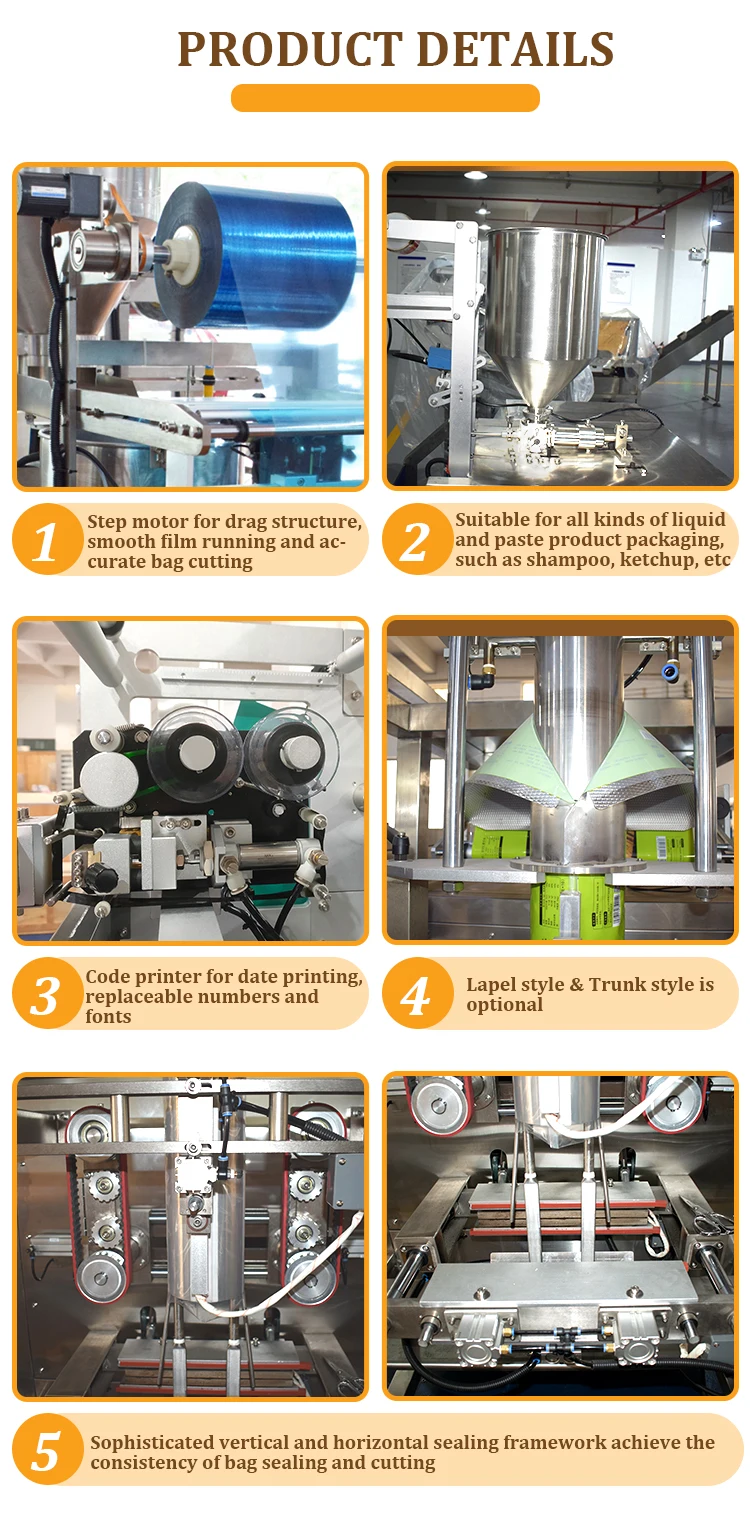 PRODUCT DETAILS

1 Step motor for drag structure, smooth film running and accurate bag cutting

2 Suitable for all kinds of liquid and paste product packaging, such as shampoo, ketchup, etc

3 Code printer for date printing, replaceable numbers and fonts

4 Lapel style & Trunk style is optional

5 Sophisticated vertical and horizontal sealing framework achieve the consistency of bag sealing and cutting