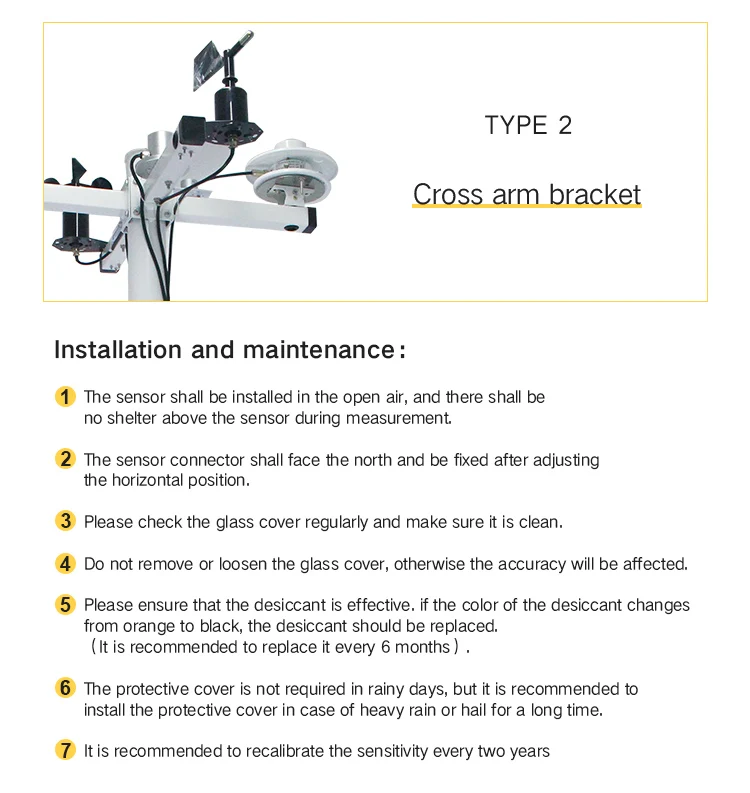 TYPE 2

Cross arm bracket

Installation and maintenance:

1 The sensor shall be installed in the open air, and there shall be no shelter above the sensor during measurement.

2 The sensor connector shall face the north and be fixed after adjusting the horizontal position.

3 Please check the glass cover regularly and make sure it is clean.

4 Do not remove or loosen the glass cover, otherwise the accuracy will be affected.

5 Please ensure that the desiccant is effective. if the color of the desiccant changes from orange to black, the desiccant should be replaced. (It is recommended to replace it every 6 months).

6 The protective cover is not required in rainy days, but it is recommended to install the protective cover in case of heavy rain or hail for a long time.

7 It is recommended to recalibrate the sensitivity every two years