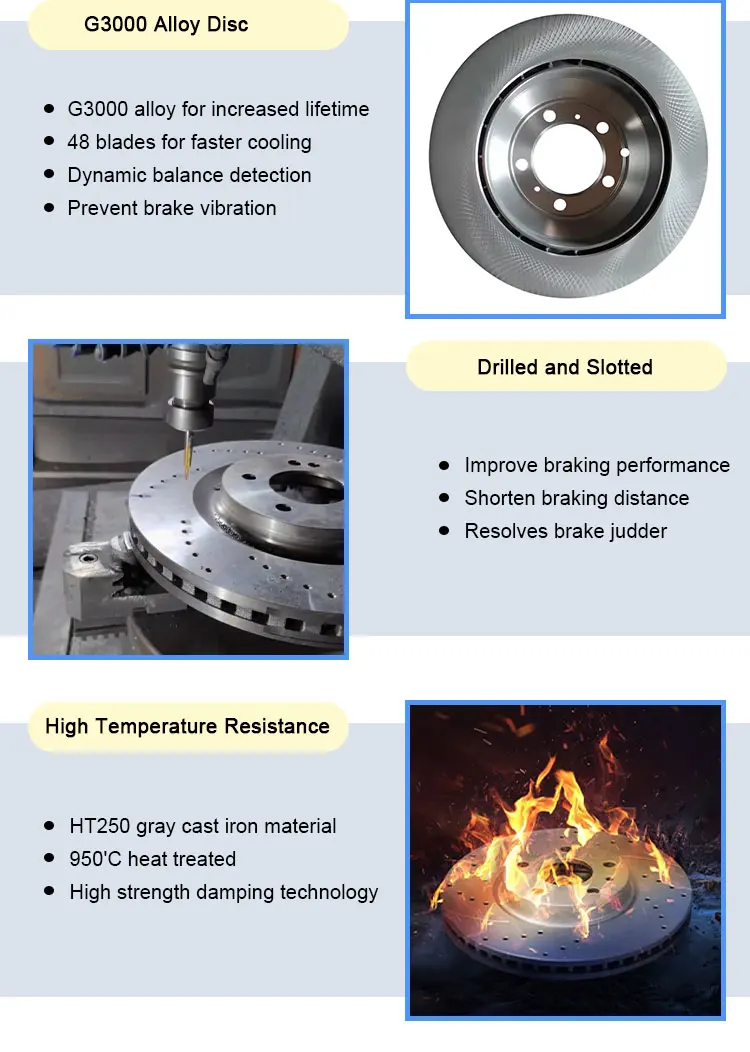 G3000 Alloy Disc

- G3000 alloy for increased lifetime
- 48 blades for faster cooling
- Dynamic balance detection
- Prevent brake vibration

Drilled and Slotted

- Improve braking performance
- Shorten braking distance
- Resolves brake judder

High Temperature Resistance

- HT250 gray cast iron material
- 950'C heat treated
- High strength damping technology