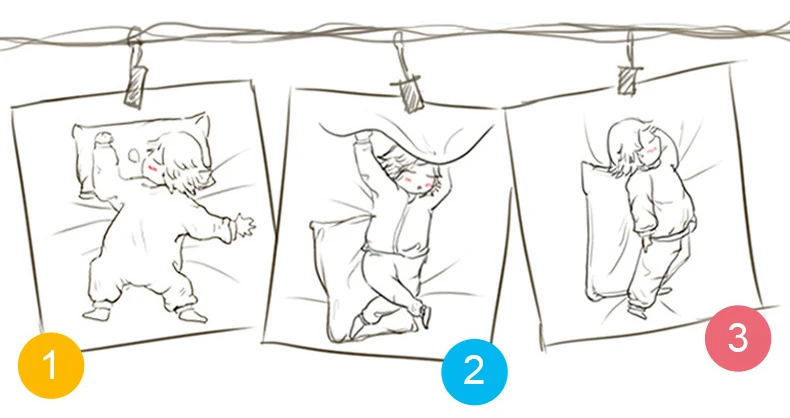 1
2
3