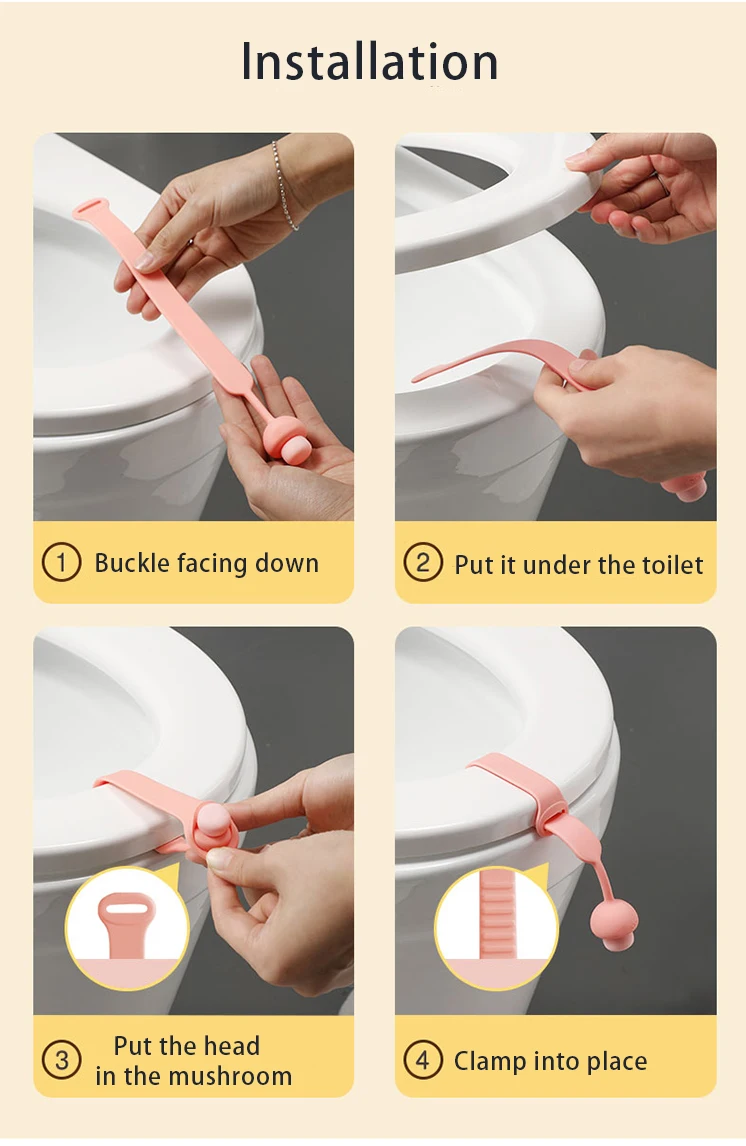 Installation

① Buckle facing down

② Put it under the toilet

③ Put the head in the mushroom

④ Clamp into place