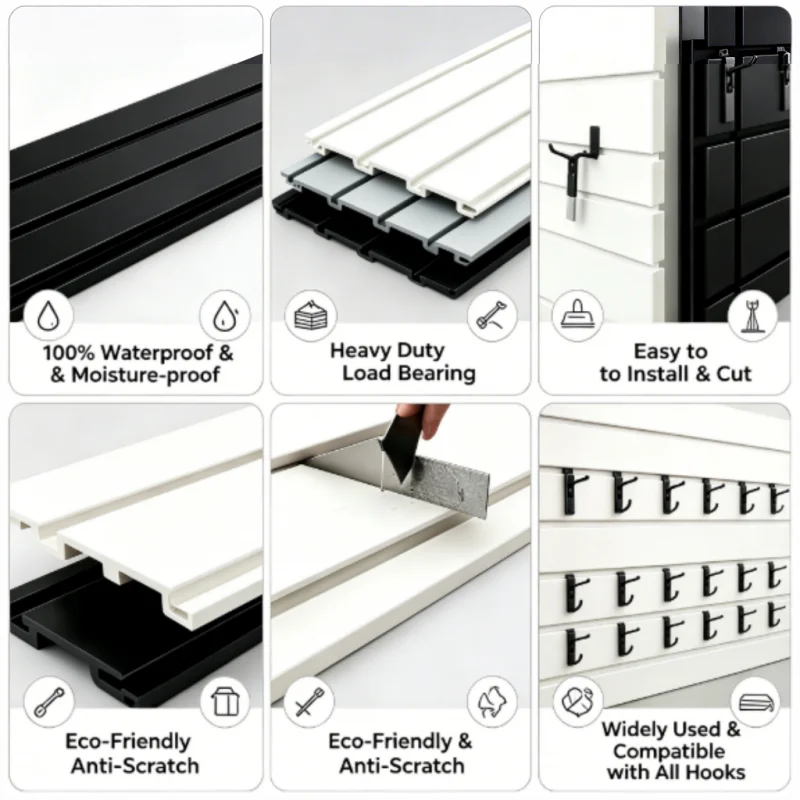 100% Waterproof &
& Moisture-proof

Heavy Duty
Load Bearing

Easy to
to Install & Cut

Eco-Friendly
Anti-Scratch

Eco-Friendly &
Anti-Scratch

Widely Used &
Compatible
with All Hooks