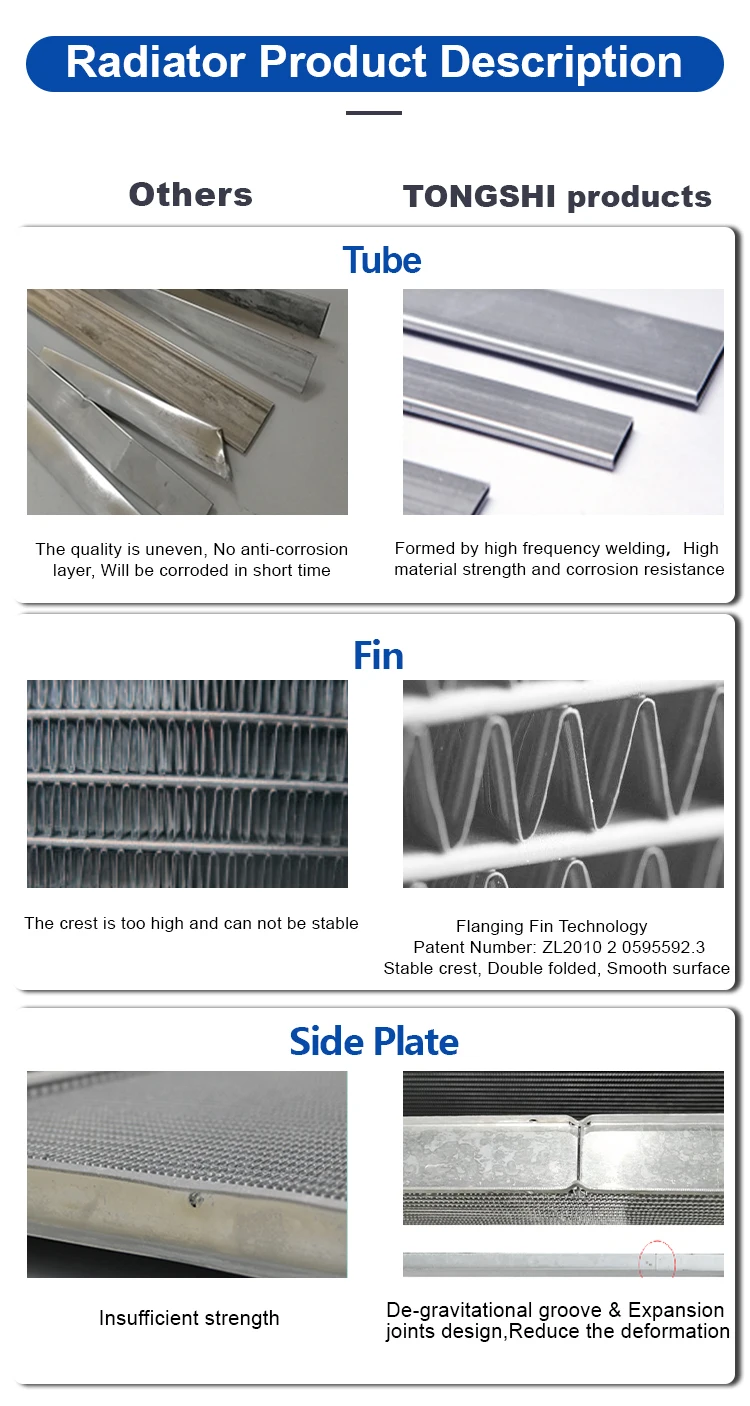 Radiator Product Description

Others

TONGSHI products

Tube

The quality is uneven, No anti-corrosion layer, Will be corroded in short time

Formed by high frequency welding, High material strength and corrosion resistance

Fin

The crest is too high and can not be stable

Flanging Fin Technology
Patent Number: ZL2010 2 0595592.3
Stable crest, Double folded, Smooth surface

Side Plate

Insufficient strength

De-gravitational groove & Expansion joints design,Reduce the deformation