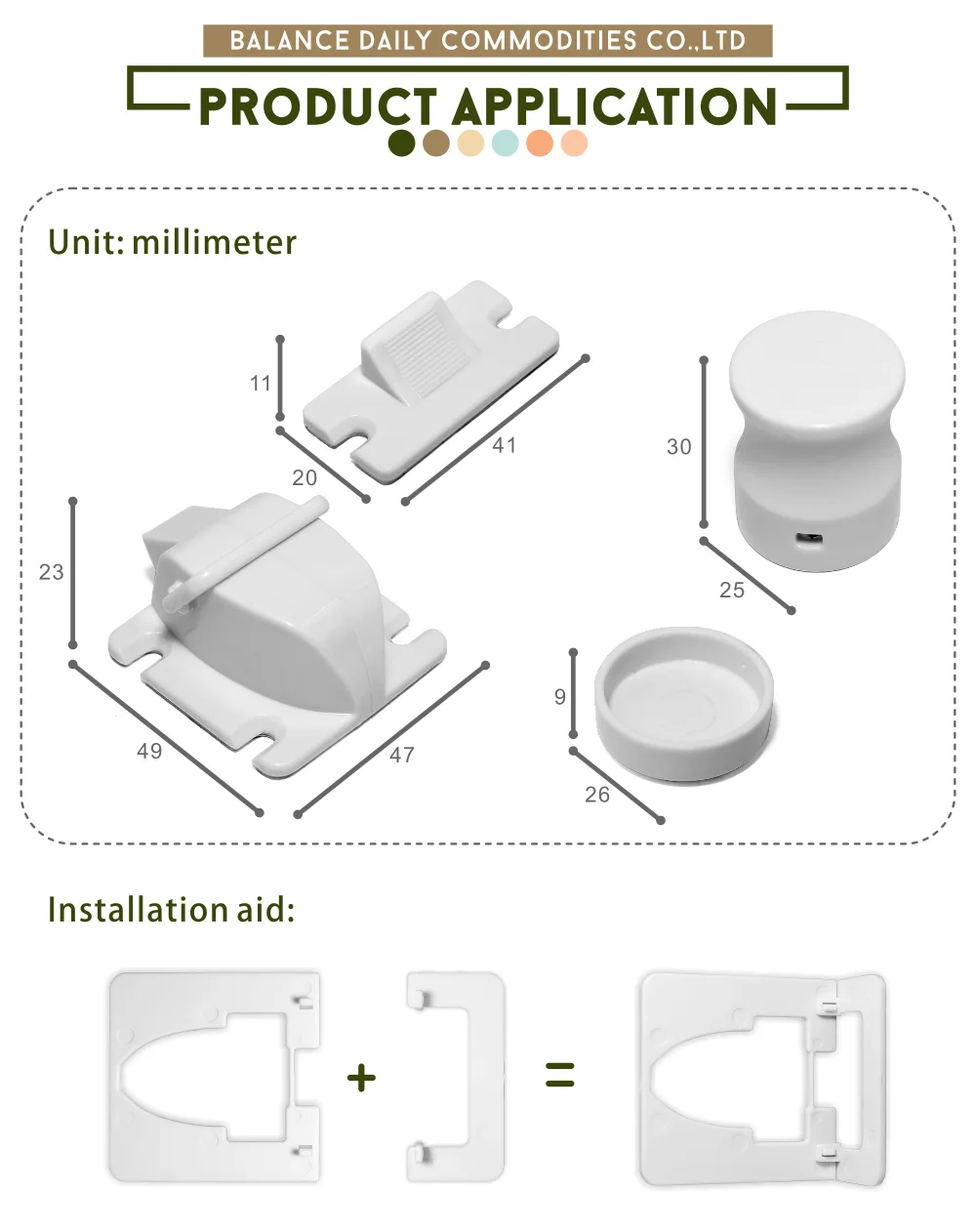 BALANCE DAILY COMMODITIES CO.,LTD

PRODUCT APPLICATION

Unit: millimeter

11

20

41

30

25

23

49

47

9

26

Installation aid:

+

=