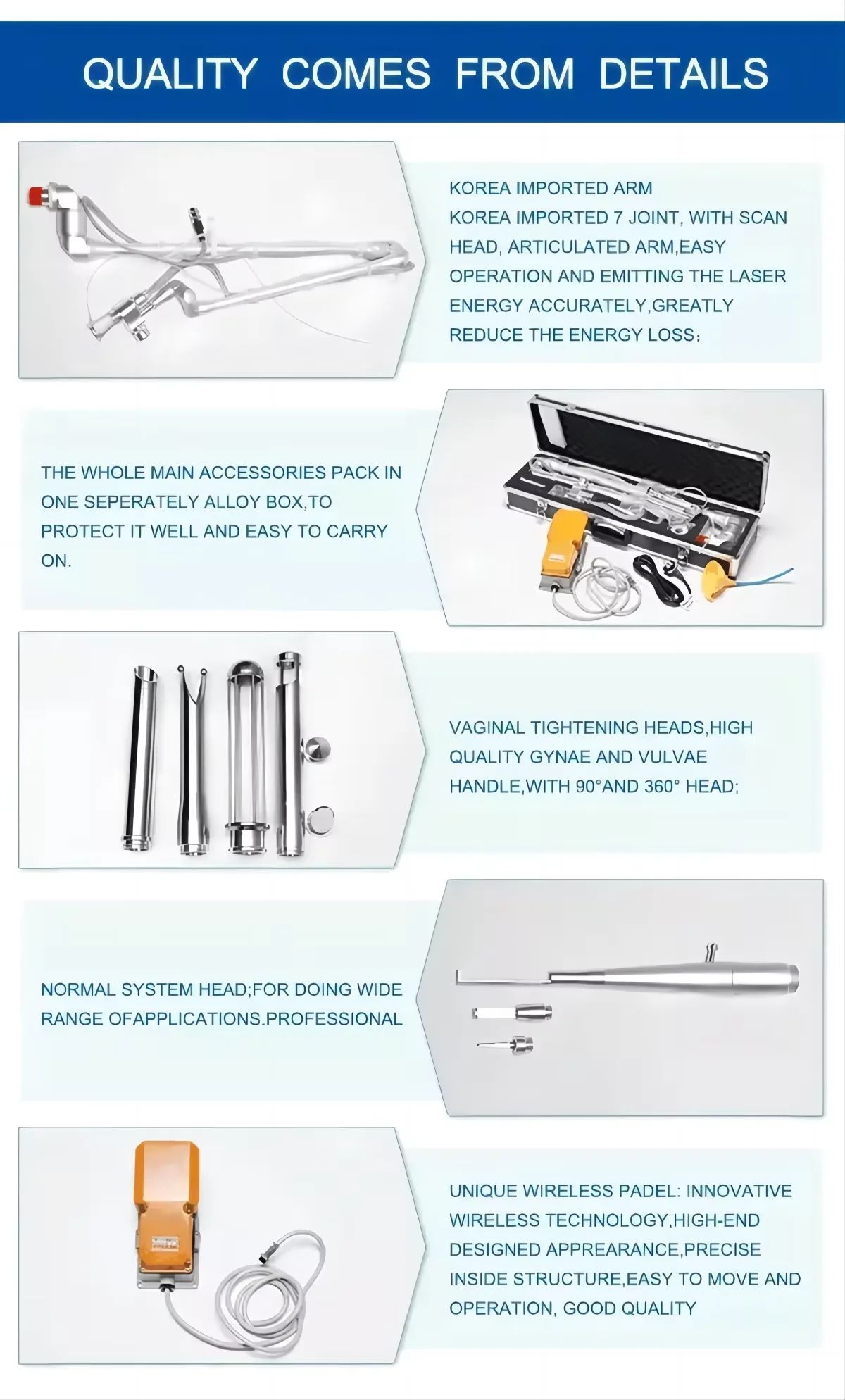 QUALITY COMES FROM DETAILS

KOREA IMPORTED ARM
KOREA IMPORTED 7 JOINT, WITH SCAN HEAD, ARTICULATED ARM,EASY OPERATION AND EMITTING THE LASER ENERGY ACCURATELY,GREATLY REDUCE THE ENERGY LOSS;

THE WHOLE MAIN ACCESSORIES PACK IN ONE SEPERATELY ALLOY BOX,TO PROTECT IT WELL AND EASY TO CARRY ON.

VAGINAL TIGHTENING HEADS,HIGH QUALITY GYNAE AND VULVAE HANDLE,WITH 90°AND 360° HEAD;

NORMAL SYSTEM HEAD;FOR DOING WIDE RANGE OFAPPLICATIONS.PROFESSIONAL

UNIQUE WIRELESS PADEL: INNOVATIVE WIRELESS TECHNOLOGY,HIGH-END DESIGNED APPREARANCE,PRECISE INSIDE STRUCTURE,EASY TO MOVE AND OPERATION, GOOD QUALITY