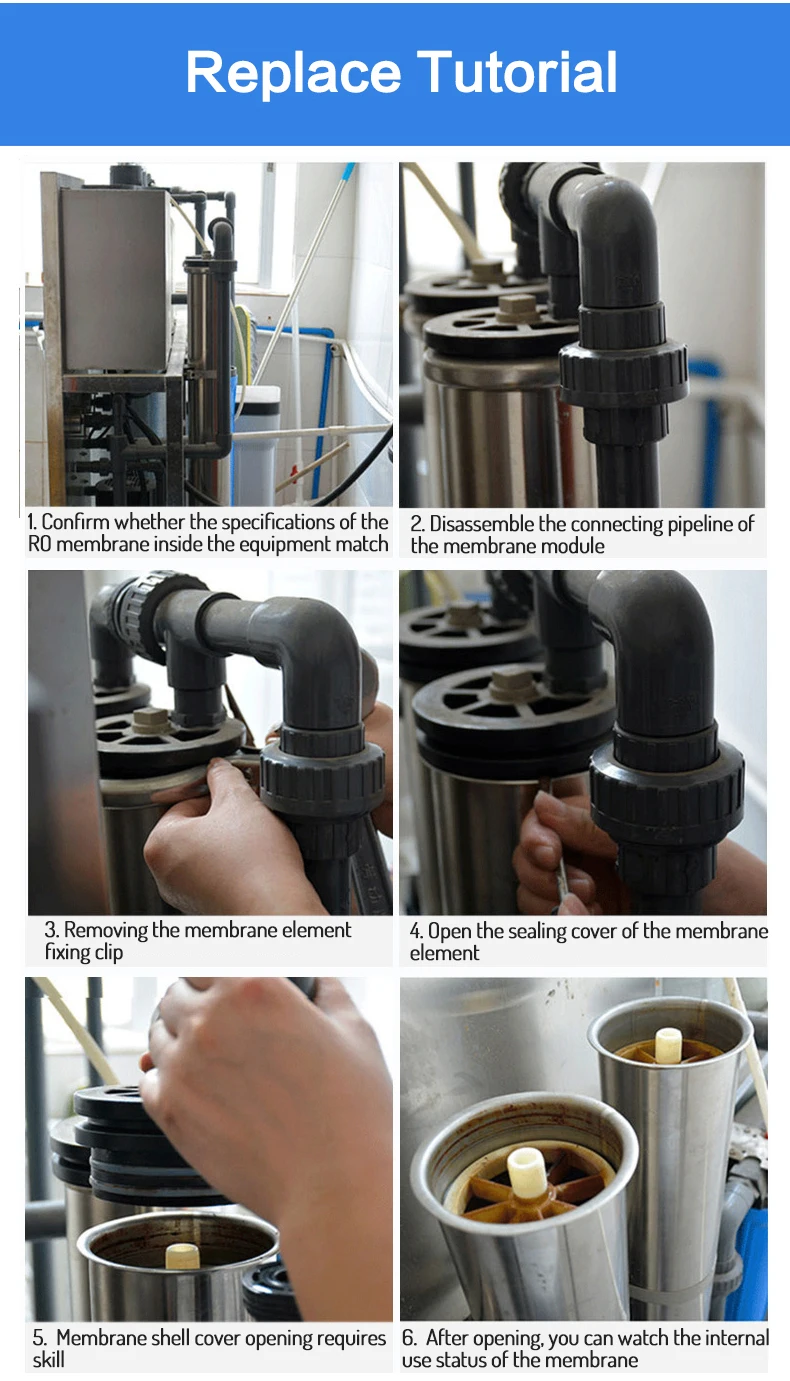 Replace Tutorial

1. Confirm whether the specifications of the RO membrane inside the equipment match

2. Disassemble the connecting pipeline of the membrane module

3. Removing the membrane element fixing clip

4. Open the sealing cover of the membrane element

5. Membrane shell cover opening requires skill

6. After opening, you can watch the internal use status of the membrane