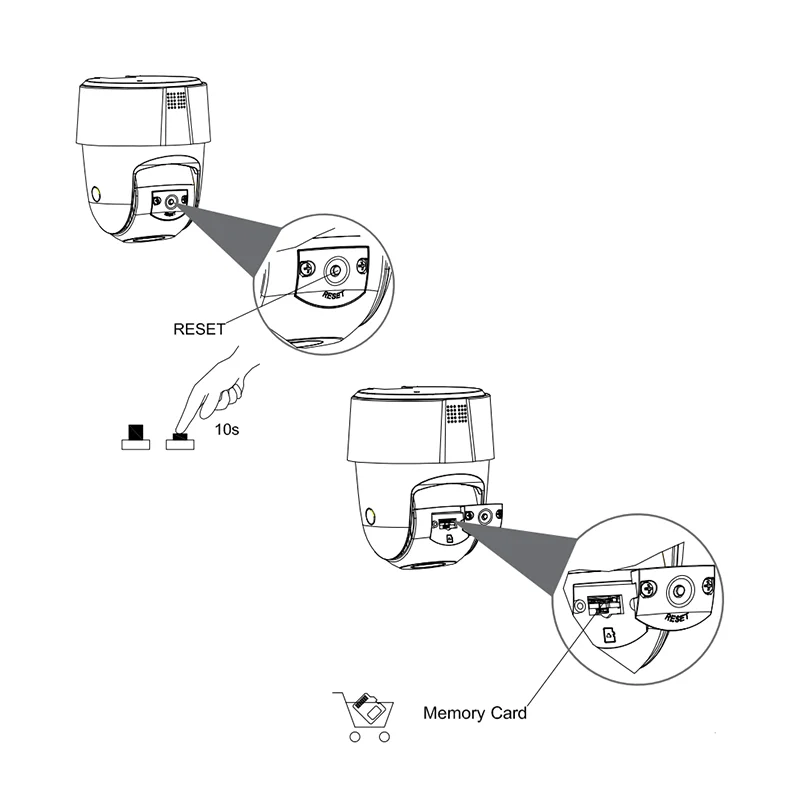 RESET

RESET

10s

RESET

Memory Card