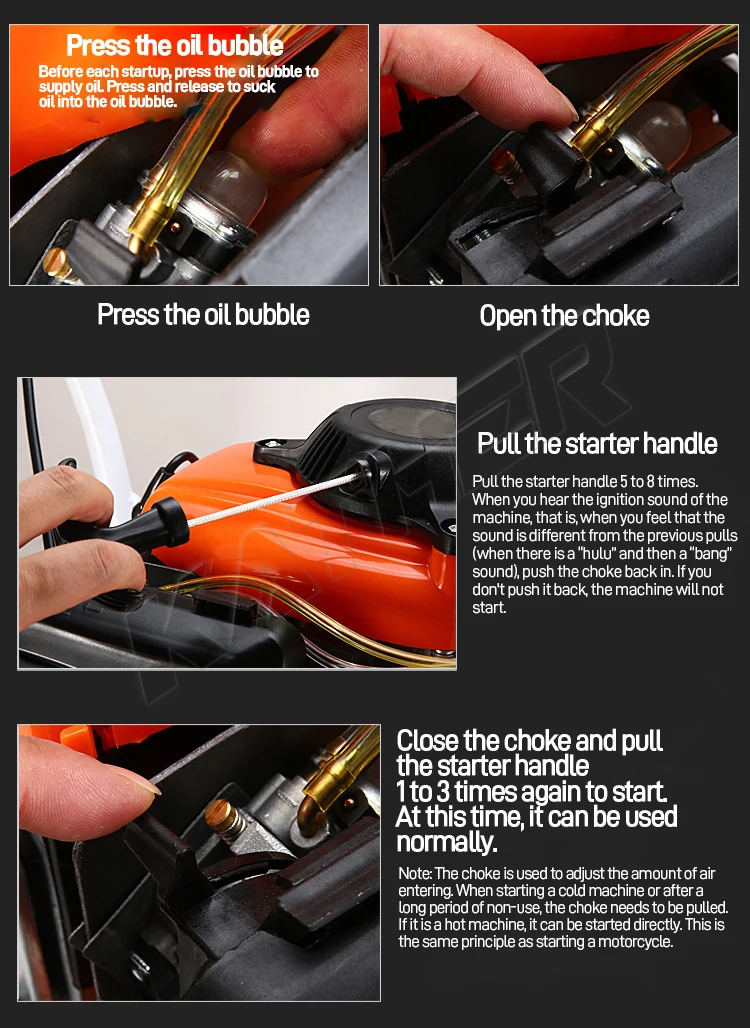 Press the oil bubble

Before each startup, press the oil bubble to supply oil. Press and release to suck oil into the oil bubble.

Press the oil bubble

Open the choke

Pull the starter handle

Pull the starter handle 5 to 8 times. When you hear the ignition sound of the machine, that is, when you feel that the sound is different from the previous pulls (when there is a "hulu" and then a "bang" sound), push the choke back in. If you don't push it back, the machine will not start.

Close the choke and pull the starter handle 1 to 3 times again to start. At this time, it can be used normally.

Note: The choke is used to adjust the amount of air entering. When starting a cold machine or after a long period of non-use, the choke needs to be pulled. If it is a hot machine, it can be started directly. This is the same principle as starting a motorcycle.