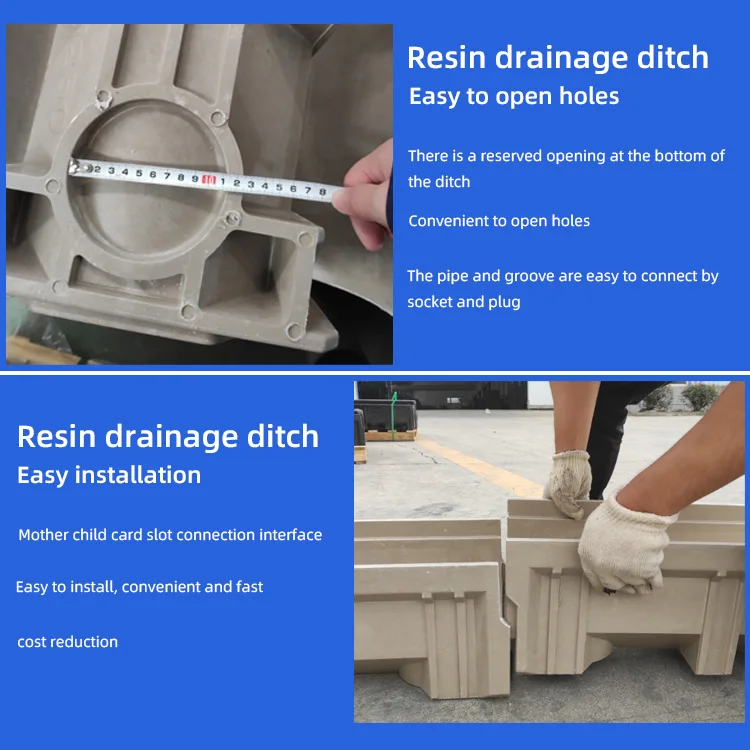 2 3 4 5 6 7 8 9 10 1 2 3 4 5 6 7 8

Resin drainage ditch
Easy to open holes

There is a reserved opening at the bottom of the ditch

Convenient to open holes

The pipe and groove are easy to connect by socket and plug

Resin drainage ditch
Easy installation

Mother child card slot connection interface

Easy to install, convenient and fast

cost reduction