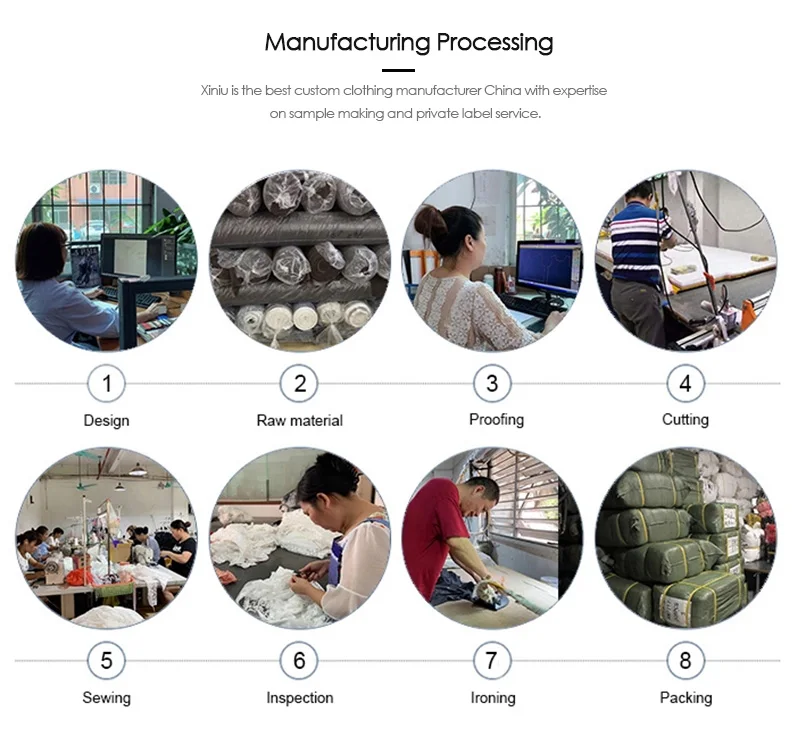 Manufacturing Processing

Xiniu is the best custom clothing manufacturer China with expertise on sample making and private label service.

1
Design

2
Raw material

3
Proofing

4
Cutting

5
Sewing

6
Inspection

7
Ironing

8
Packing