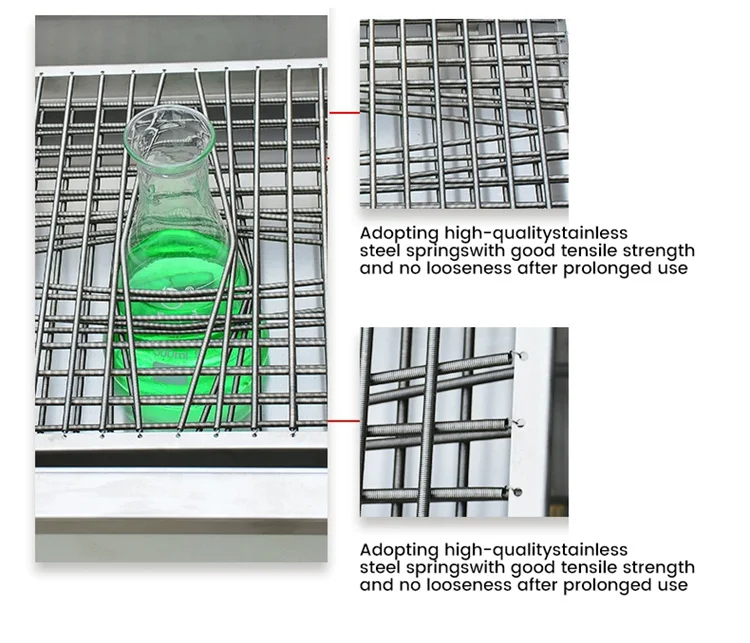 Adopting high-qualitystainless steel springswith good tensile strength and no looseness after prolonged use

Adopting high-qualitystainless steel springswith good tensile strength and no looseness after prolonged use