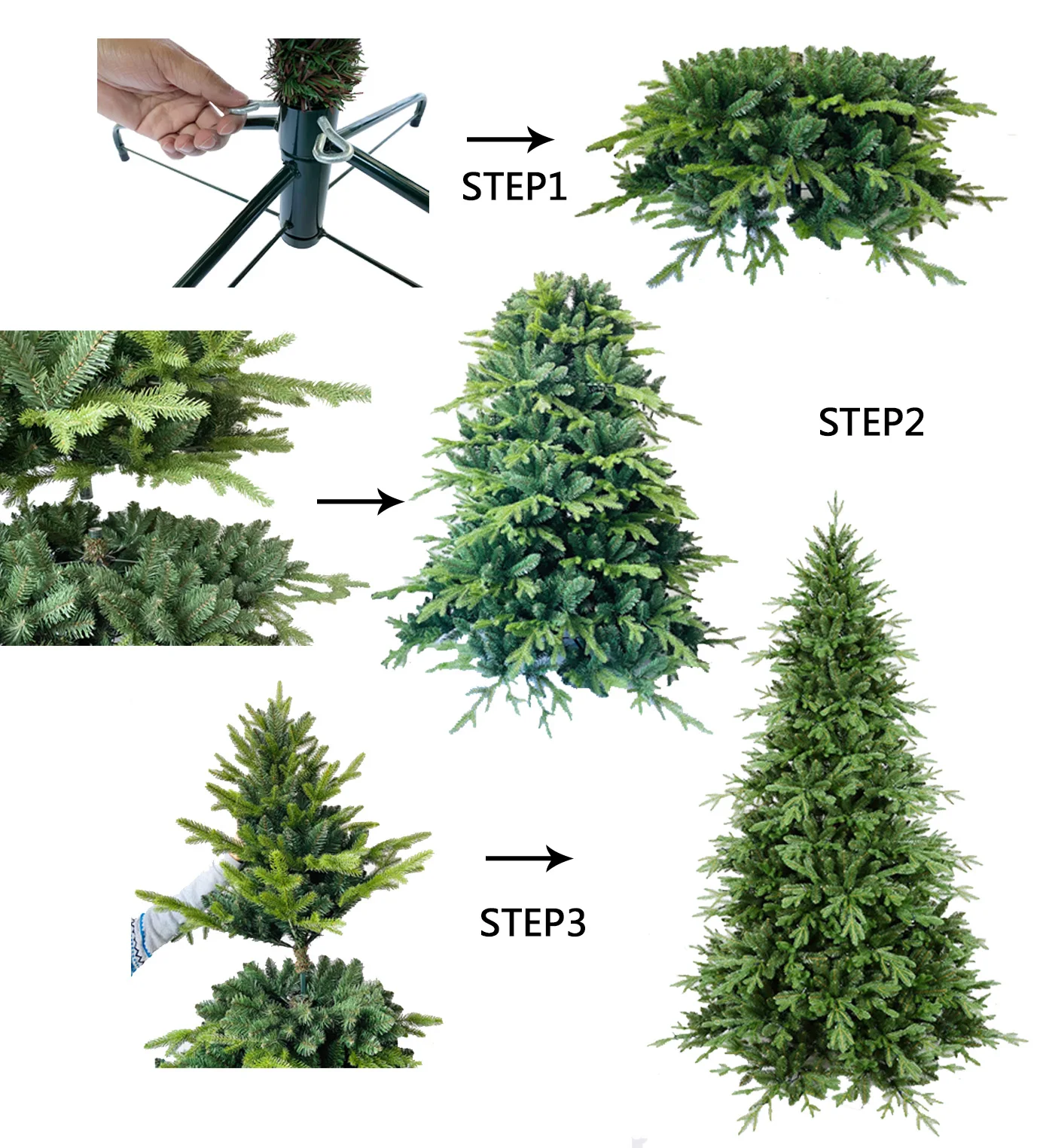 STEP1

STEP2

STEP3