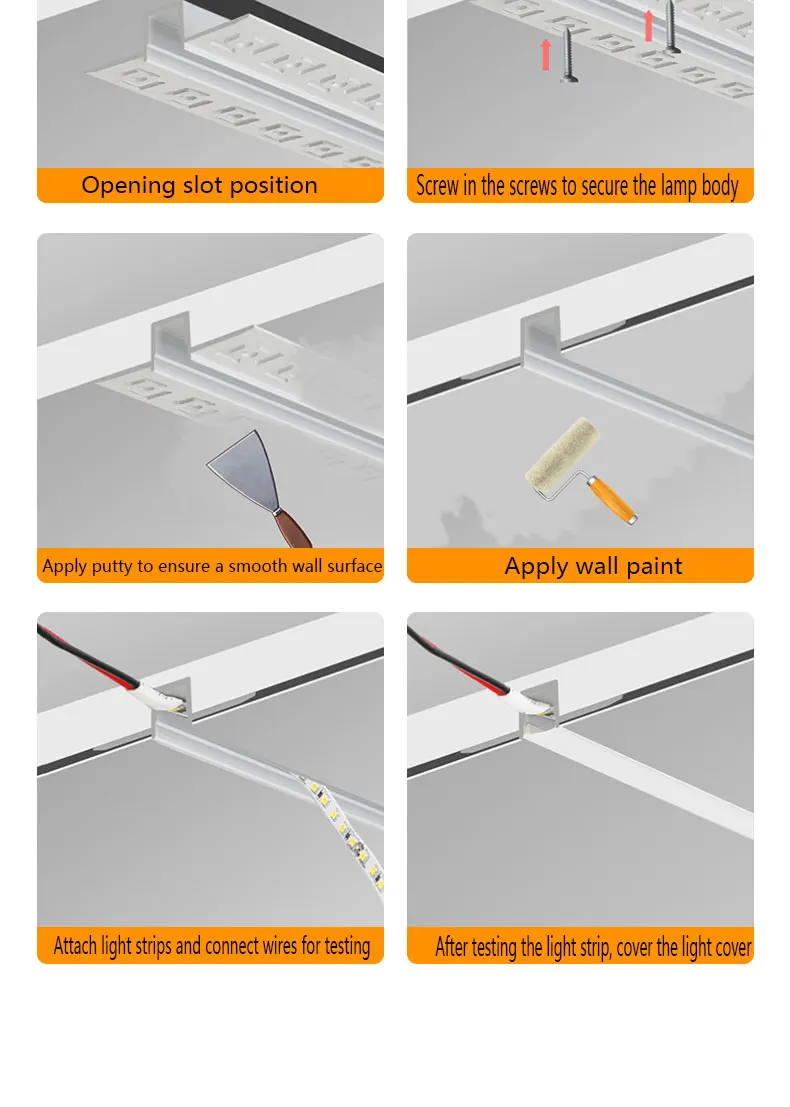 Opening slot position

Screw in the screws to secure the lamp body

Apply putty to ensure a smooth wall surface

Apply wall paint

Attach light strips and connect wires for testing

After testing the light strip, cover the light cover